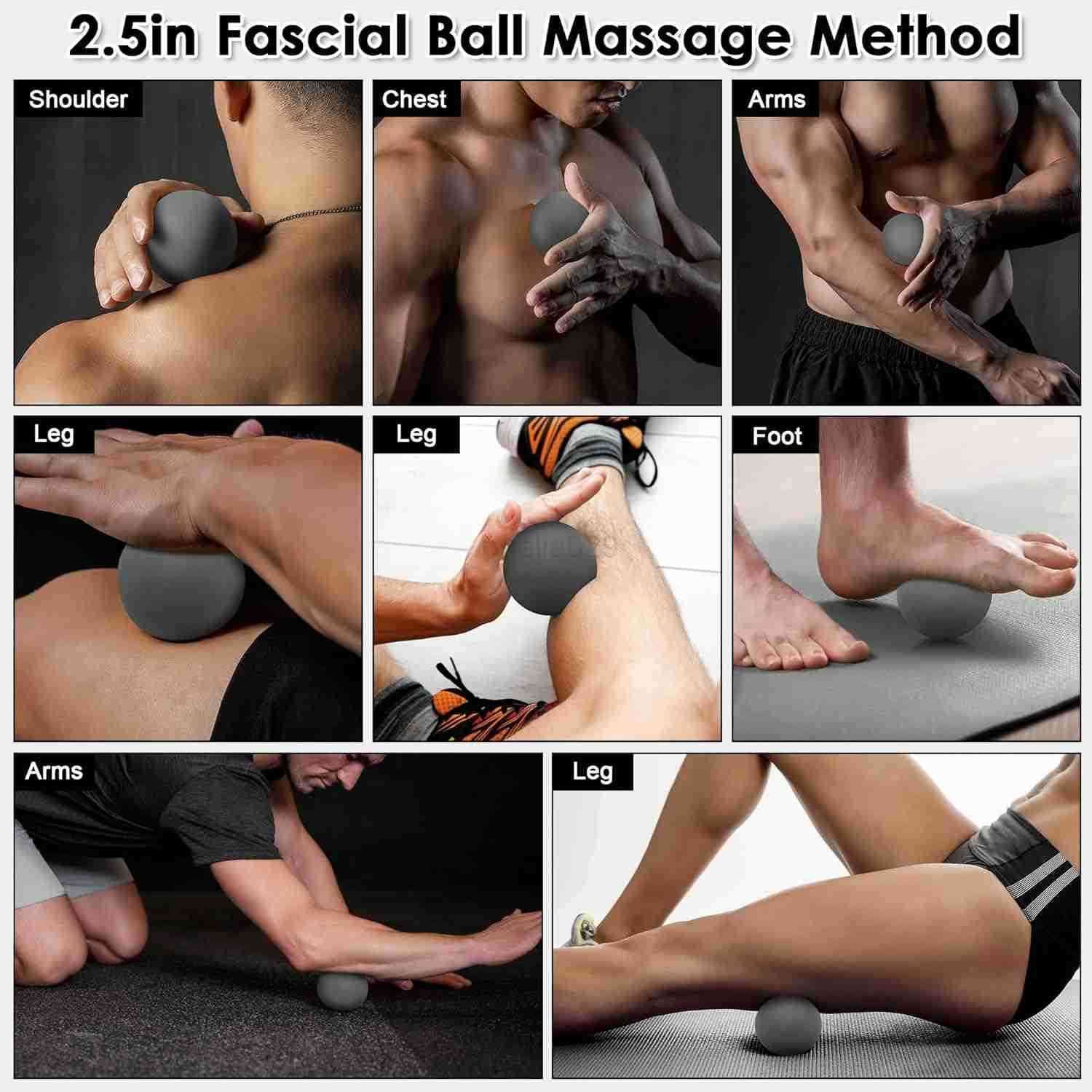 2.5in Fascial Ball Massage Method

Shoulder

Chest

Arms

Leg

Leg

Foot

Arms

Leg