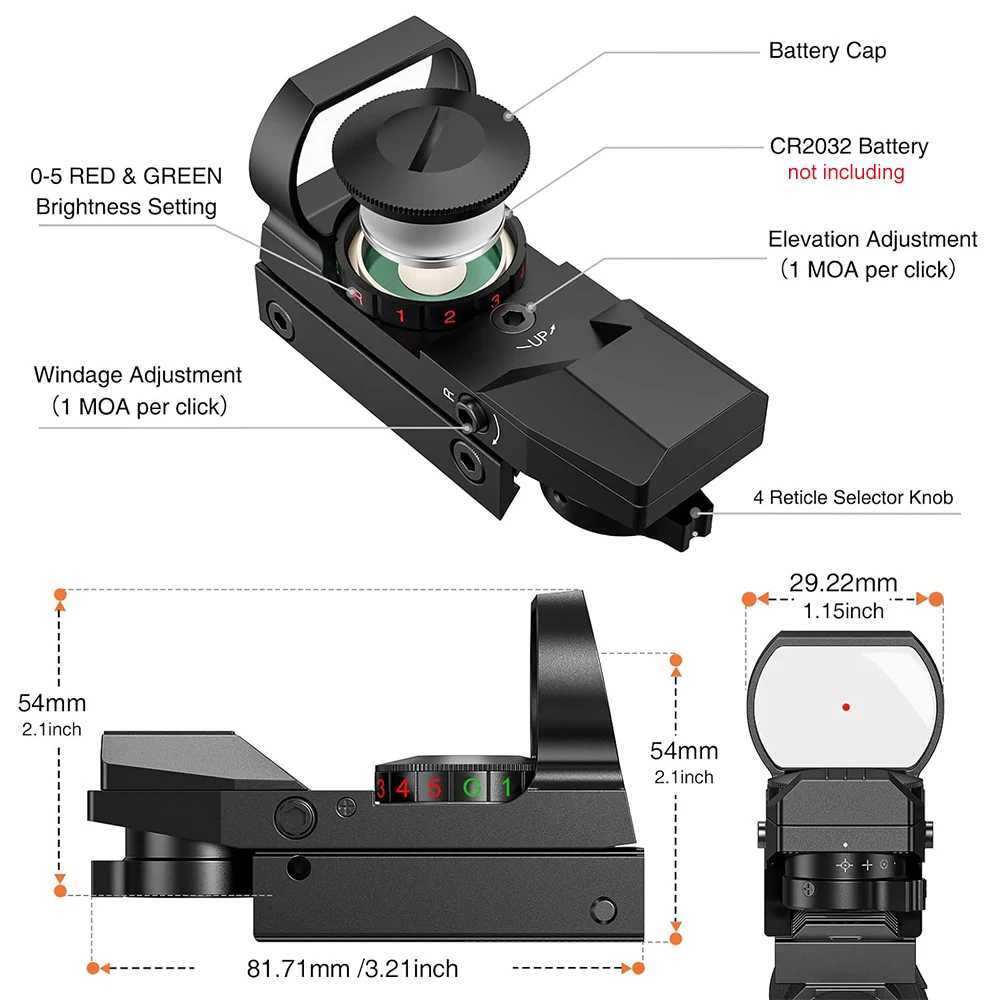 Battery Cap

CR2032 Battery
not including

0-5 RED & GREEN
Brightness Setting

Elevation Adjustment
(1 MOA per click)

R 1 2 3

UP

Windage Adjustment
(1 MOA per click)

R

4 Reticle Selector Knob

54mm
2.1inch

3 4 5 G 1

54mm
2.1inch

81.71mm /3.21inch

29.22mm
1.15inch