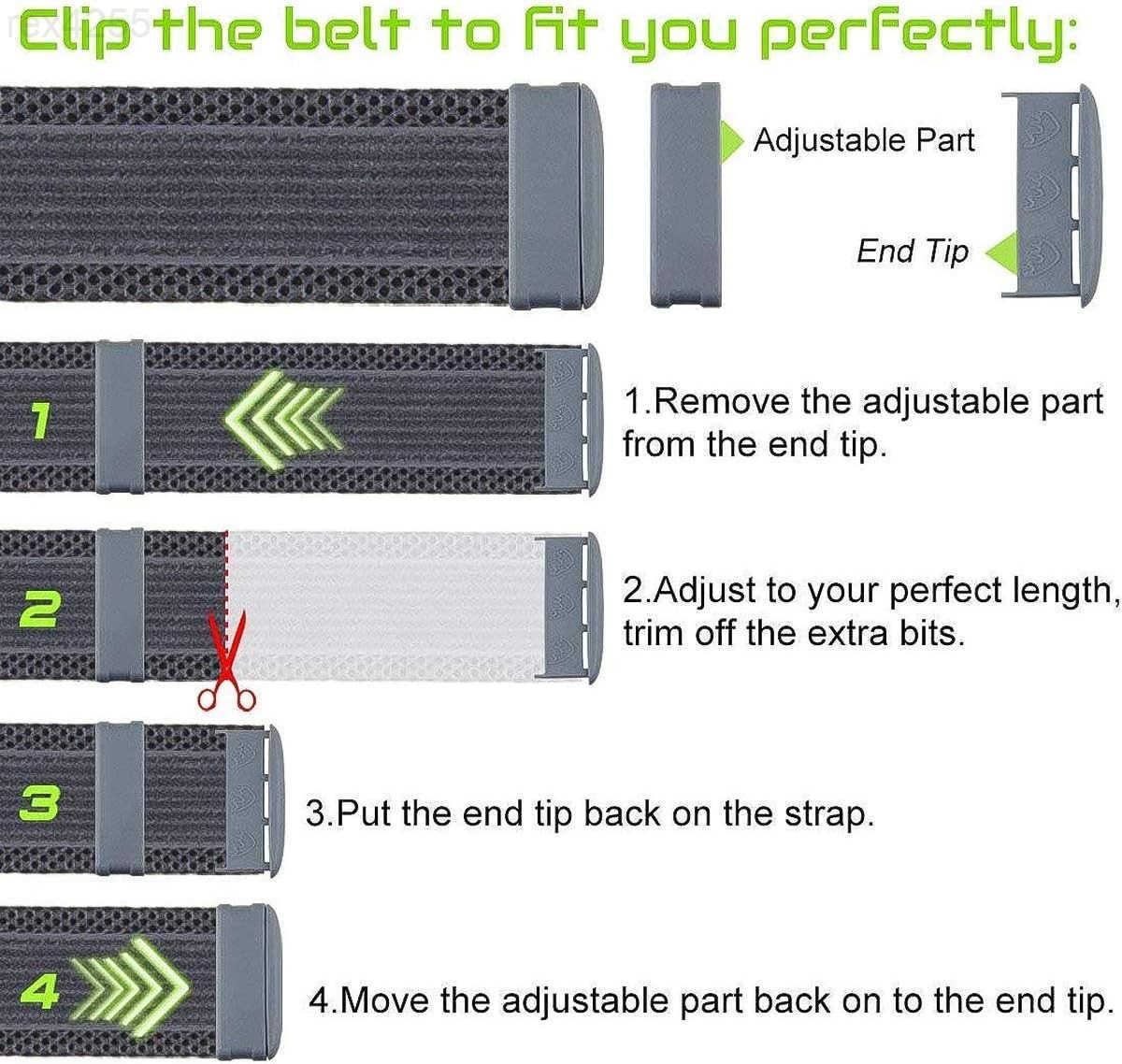 Clip the belt to fit you perfectly:

Adjustable Part

End Tip

1

1.Remove the adjustable part from the end tip.

2

2.Adjust to your perfect length, trim off the extra bits.

3

3.Put the end tip back on the strap.

4

4.Move the adjustable part back on to the end tip.