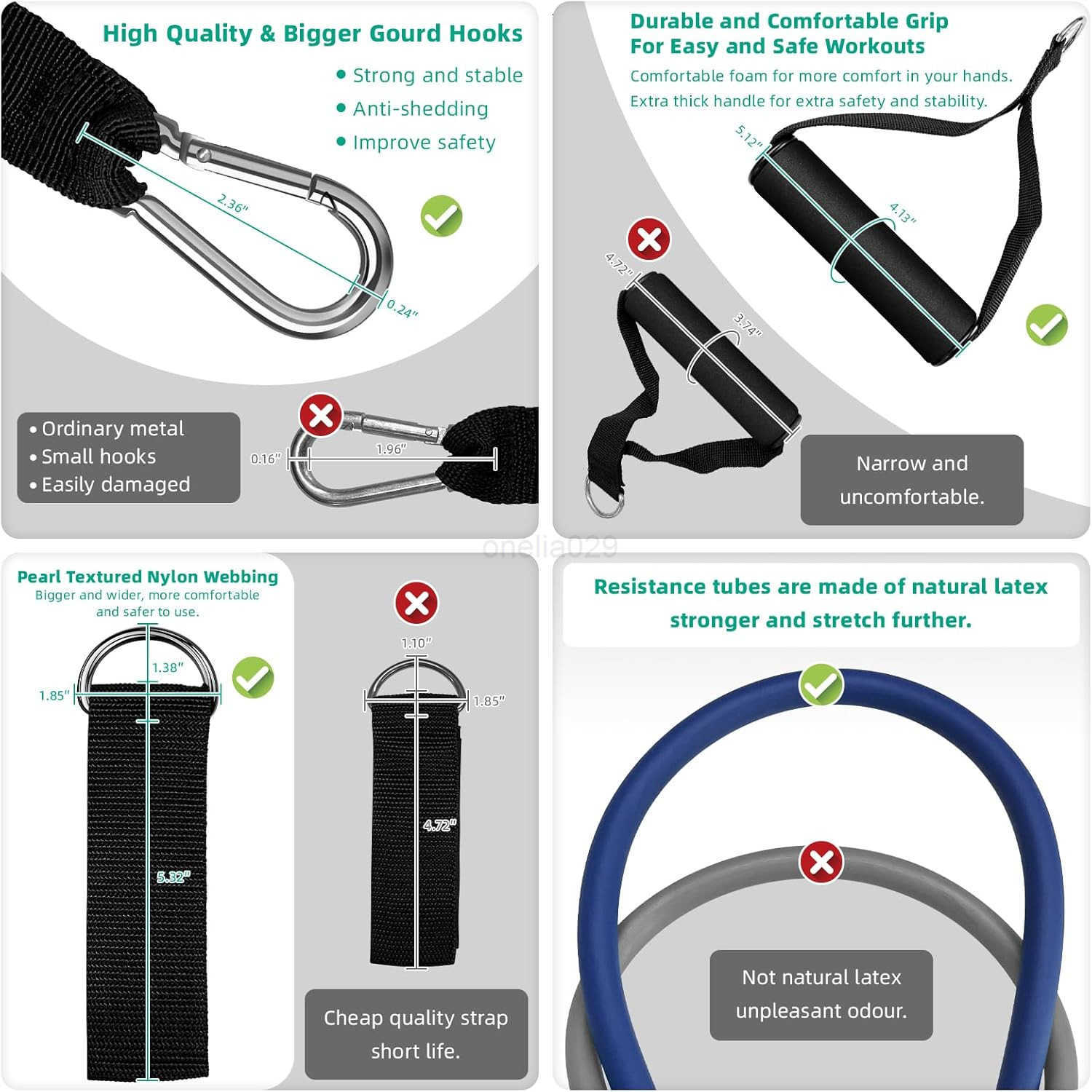 High Quality & Bigger Gourd Hooks

• Strong and stable
• Anti-shedding
• Improve safety

2.36"

0.24"

• Ordinary metal
• Small hooks
• Easily damaged

0.16"

1.96"

Durable and Comfortable Grip
For Easy and Safe Workouts

Comfortable foam for more comfort in your hands.
Extra thick handle for extra safety and stability.

5.12"

4.13"

4.72"

3.74"

Narrow and uncomfortable.

onelia029

Pearl Textured Nylon Webbing

Bigger and wider, more comfortable and safer to use.

1.38"

1.85"

5.32"

1.10"

1.85"

4.72"

Cheap quality strap short life.

Resistance tubes are made of natural latex stronger and stretch further.

Not natural latex unpleasant odour.