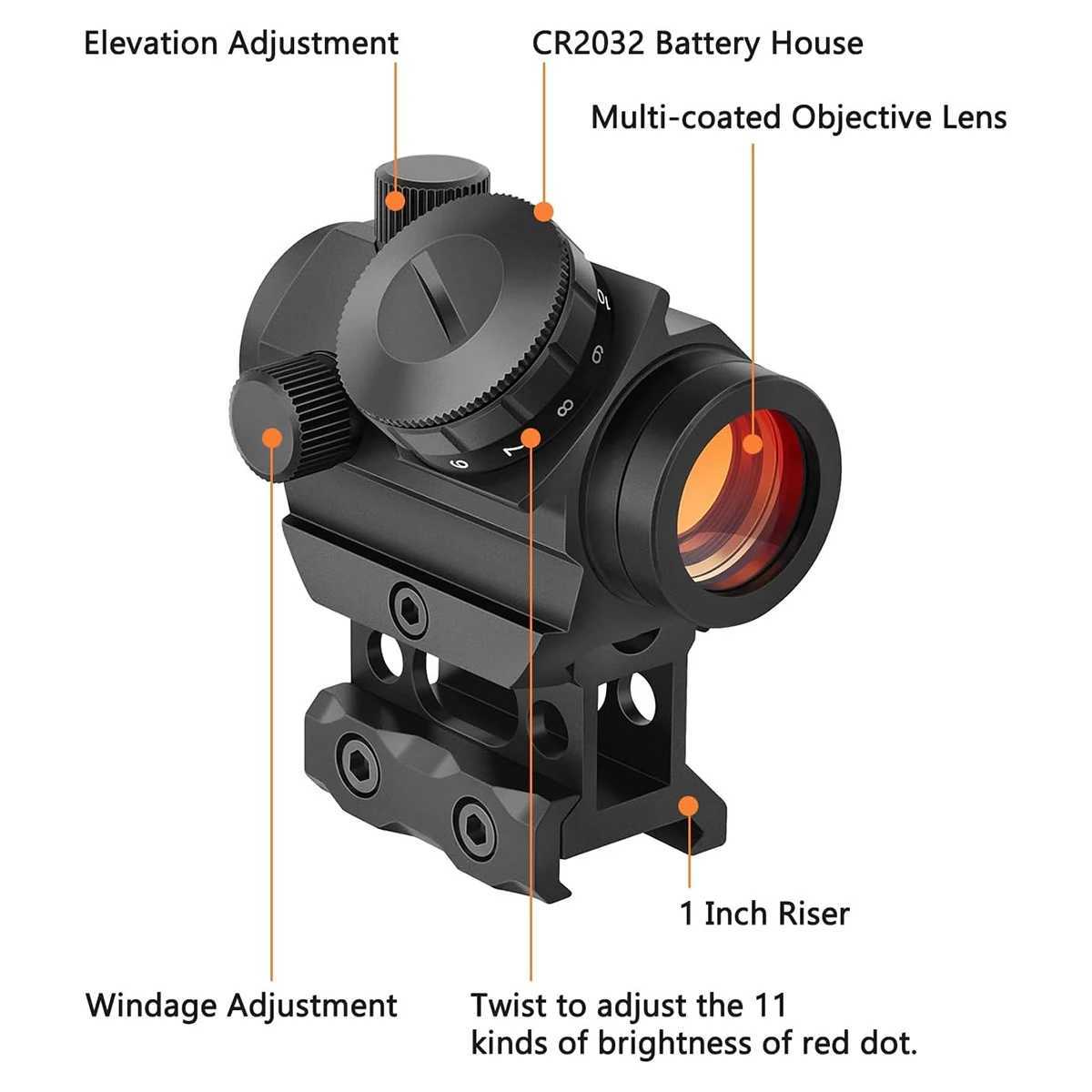 Elevation Adjustment

CR2032 Battery House

Multi-coated Objective Lens

10
9
8
7
6

1 Inch Riser

Windage Adjustment

Twist to adjust the 11 kinds of brightness of red dot.