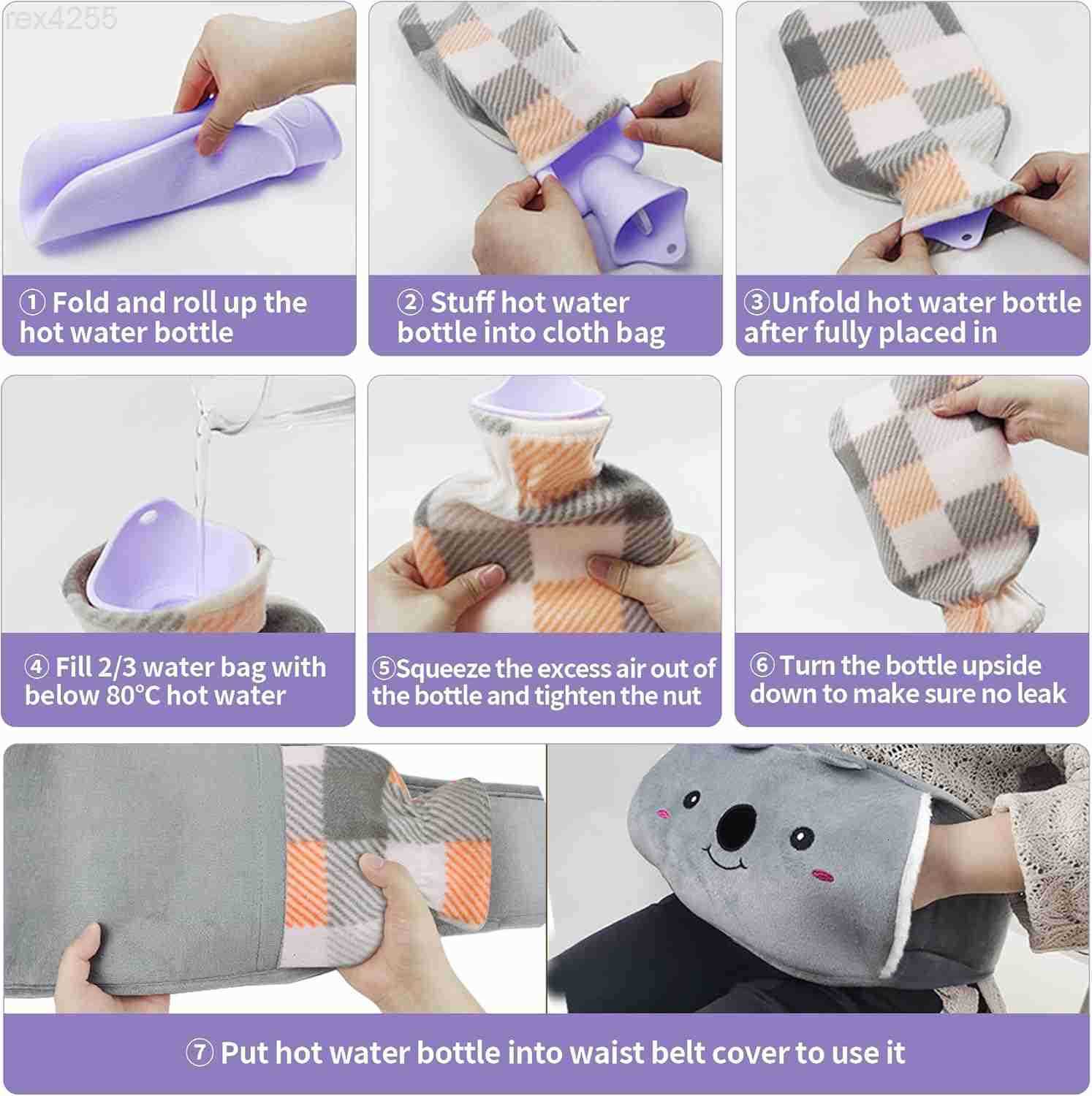 rex4255

① Fold and roll up the hot water bottle

② Stuff hot water bottle into cloth bag

③Unfold hot water bottle after fully placed in

④ Fill 2/3 water bag with below 80°C hot water

⑤Squeeze the excess air out of the bottle and tighten the nut

⑥ Turn the bottle upside down to make sure no leak

⑦ Put hot water bottle into waist belt cover to use it