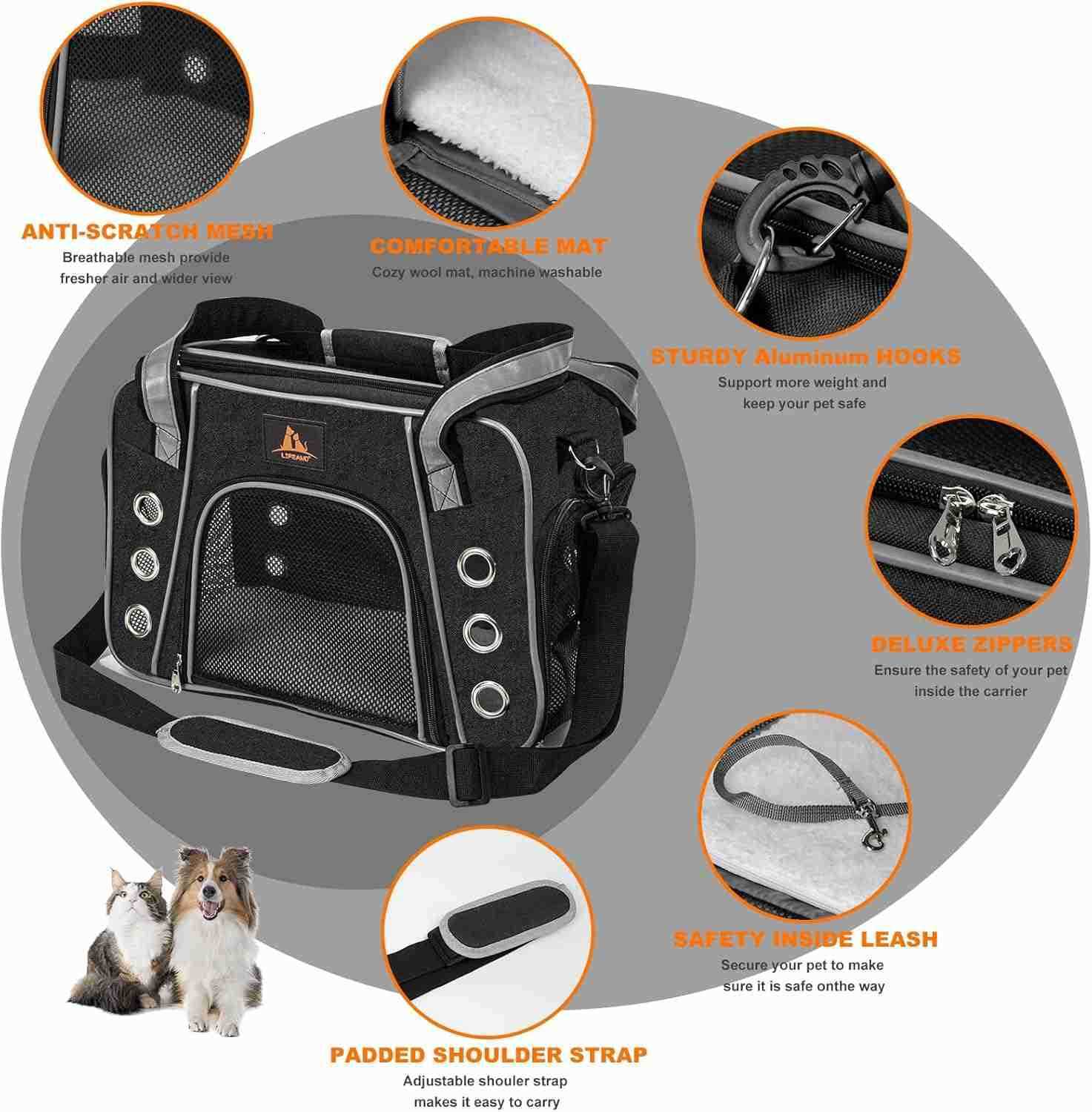 ANTI-SCRATCH MESH
Breathable mesh provide fresher air and wider view

COMFORTABLE MAT
Cozy wool mat, machine washable

STURDY Aluminum HOOKS
Support more weight and keep your pet safe

LIFEAND

DELUXE ZIPPERS
Ensure the safety of your pet inside the carrier

SAFETY INSIDE LEASH
Secure your pet to make sure it is safe onthe way

PADDED SHOULDER STRAP
Adjustable shouler strap makes it easy to carry