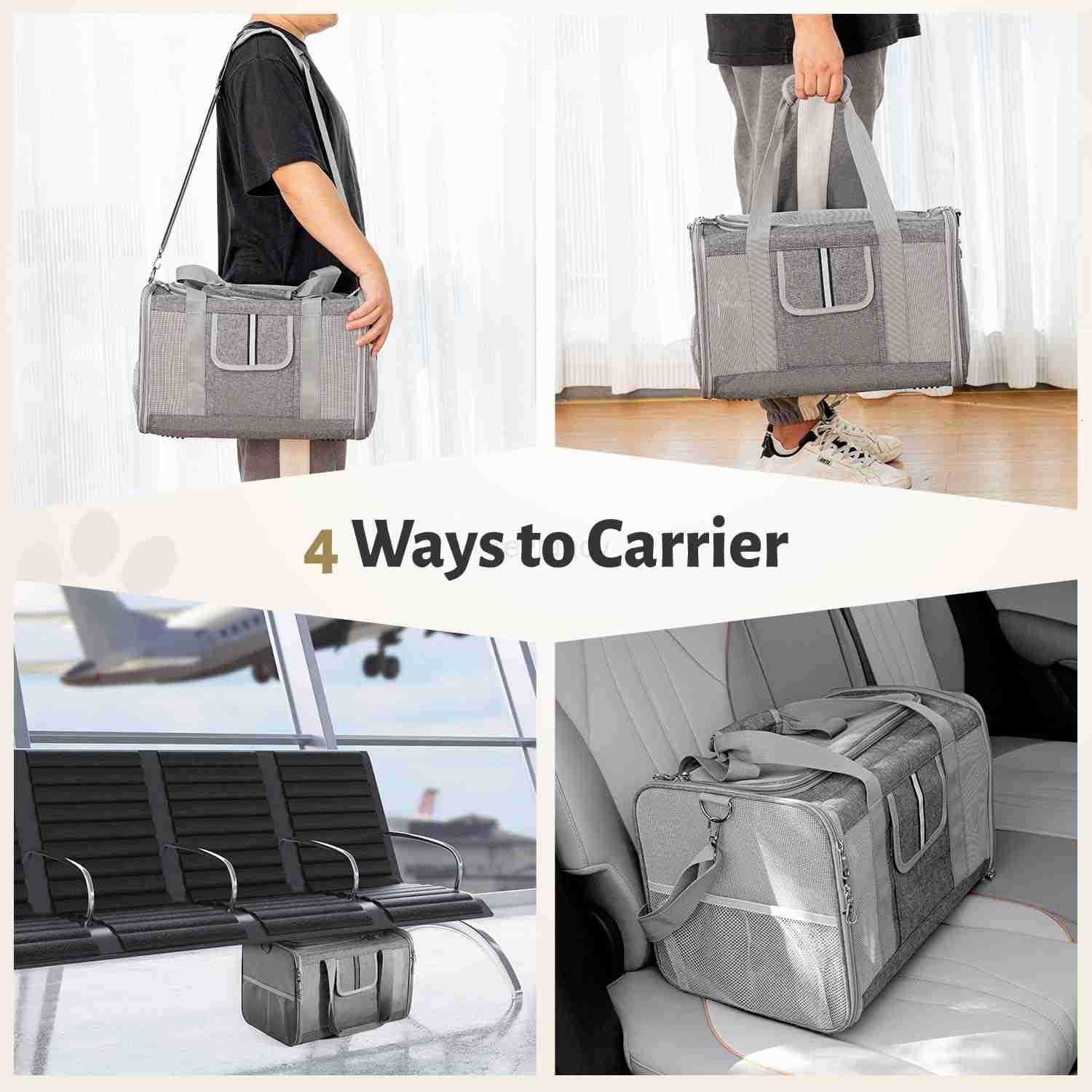 4 Ways to Carrier