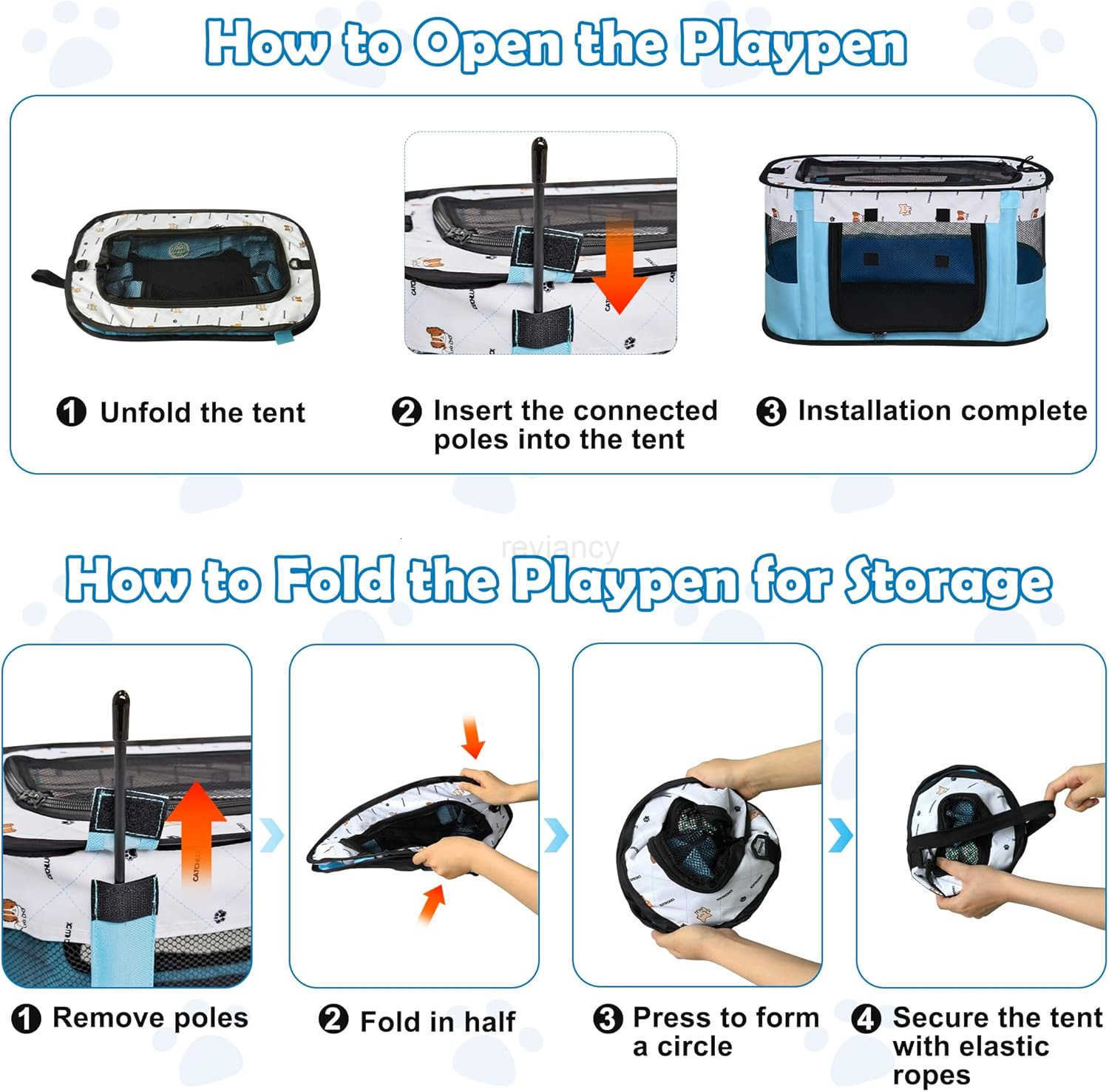 How to Open the Playpen

❶ Unfold the tent

❷ Insert the connected poles into the tent

❸ Installation complete

reviancy

How to Fold the Playpen for Storage

❶ Remove poles

❷ Fold in half

❸ Press to form a circle

❹ Secure the tent with elastic ropes