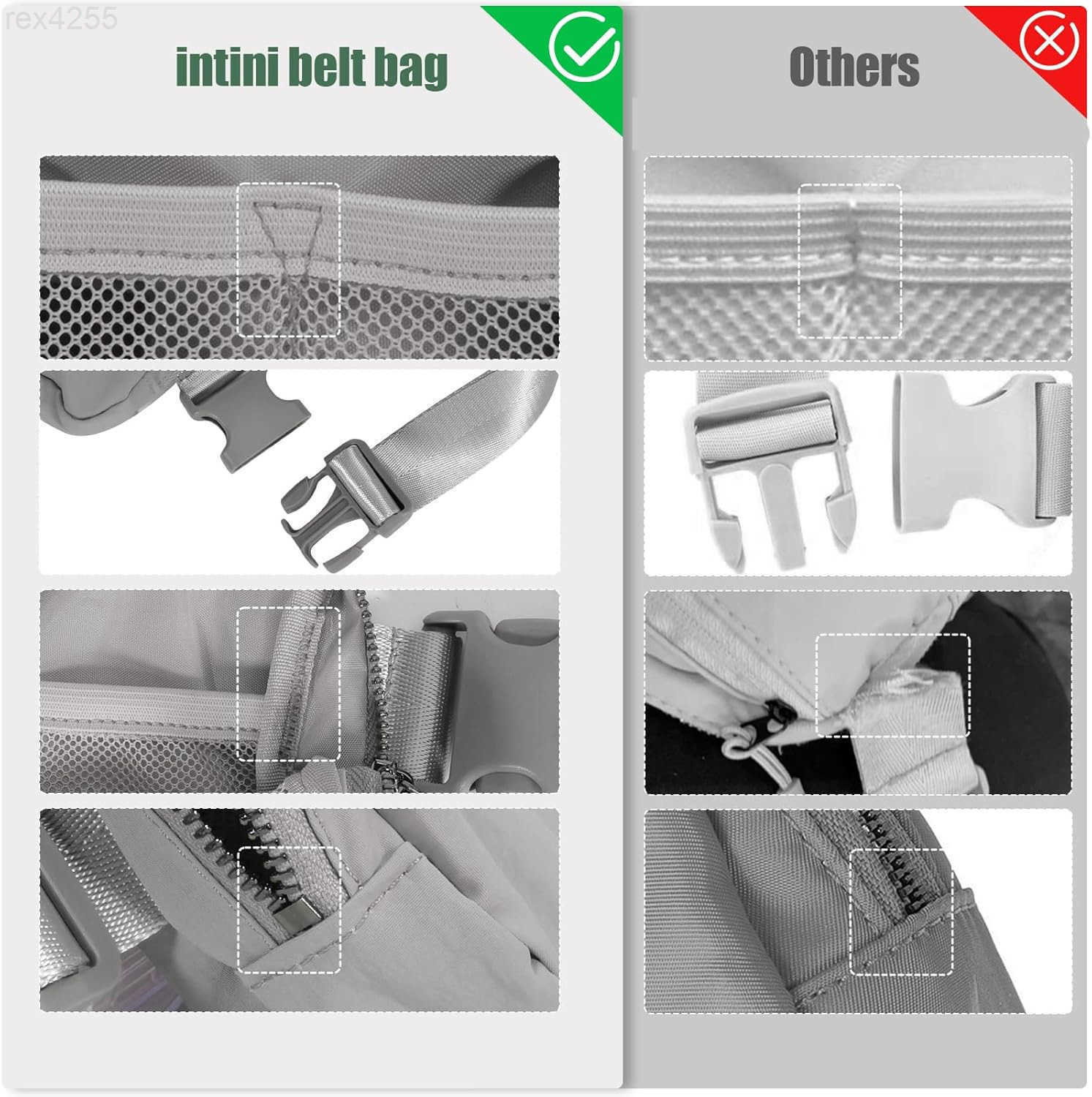 rex4255

intini belt bag

Others