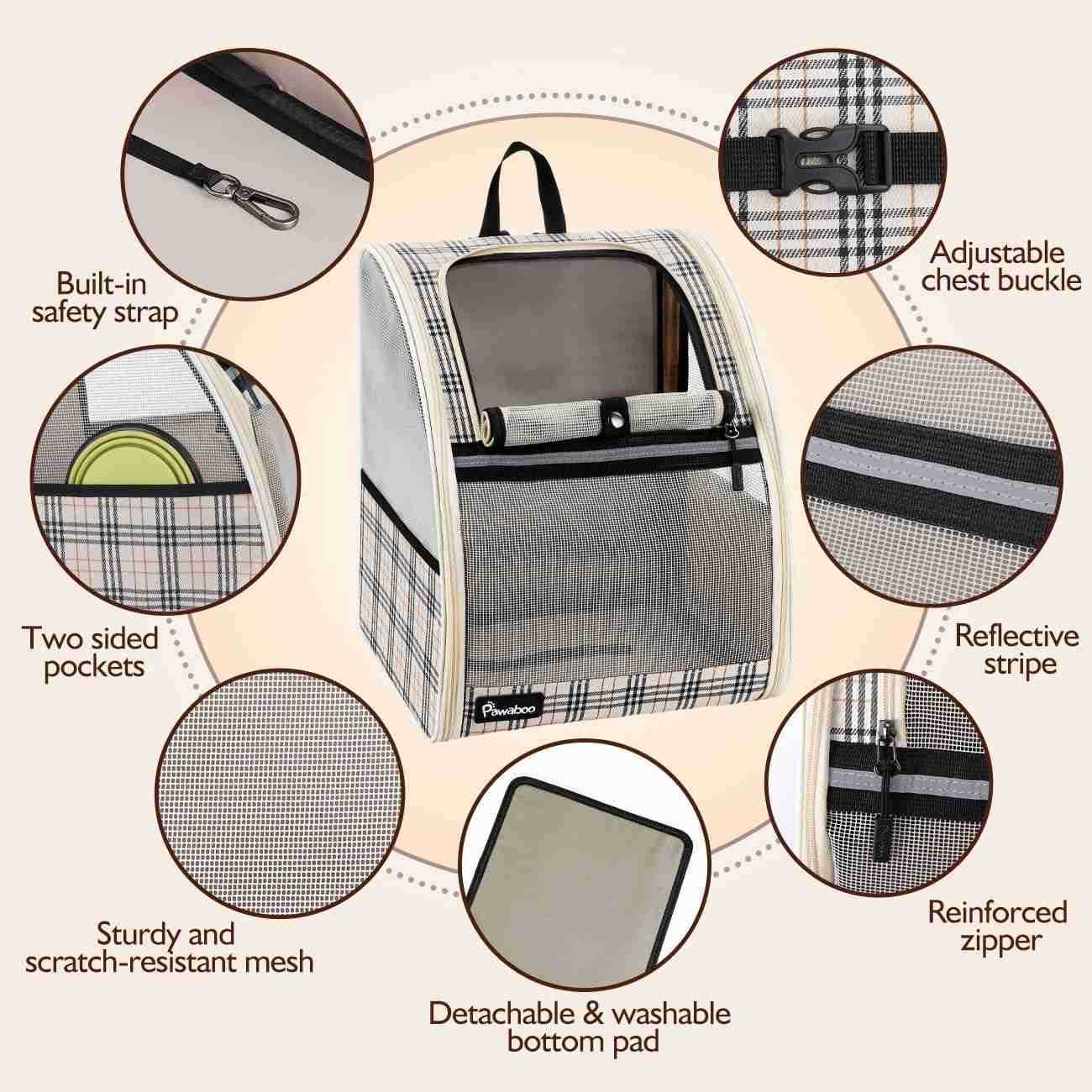 Built-in safety strap

Adjustable chest buckle

Two sided pockets

Reflective stripe

Pawaboo

Sturdy and scratch-resistant mesh

Reinforced zipper

Detachable & washable bottom pad