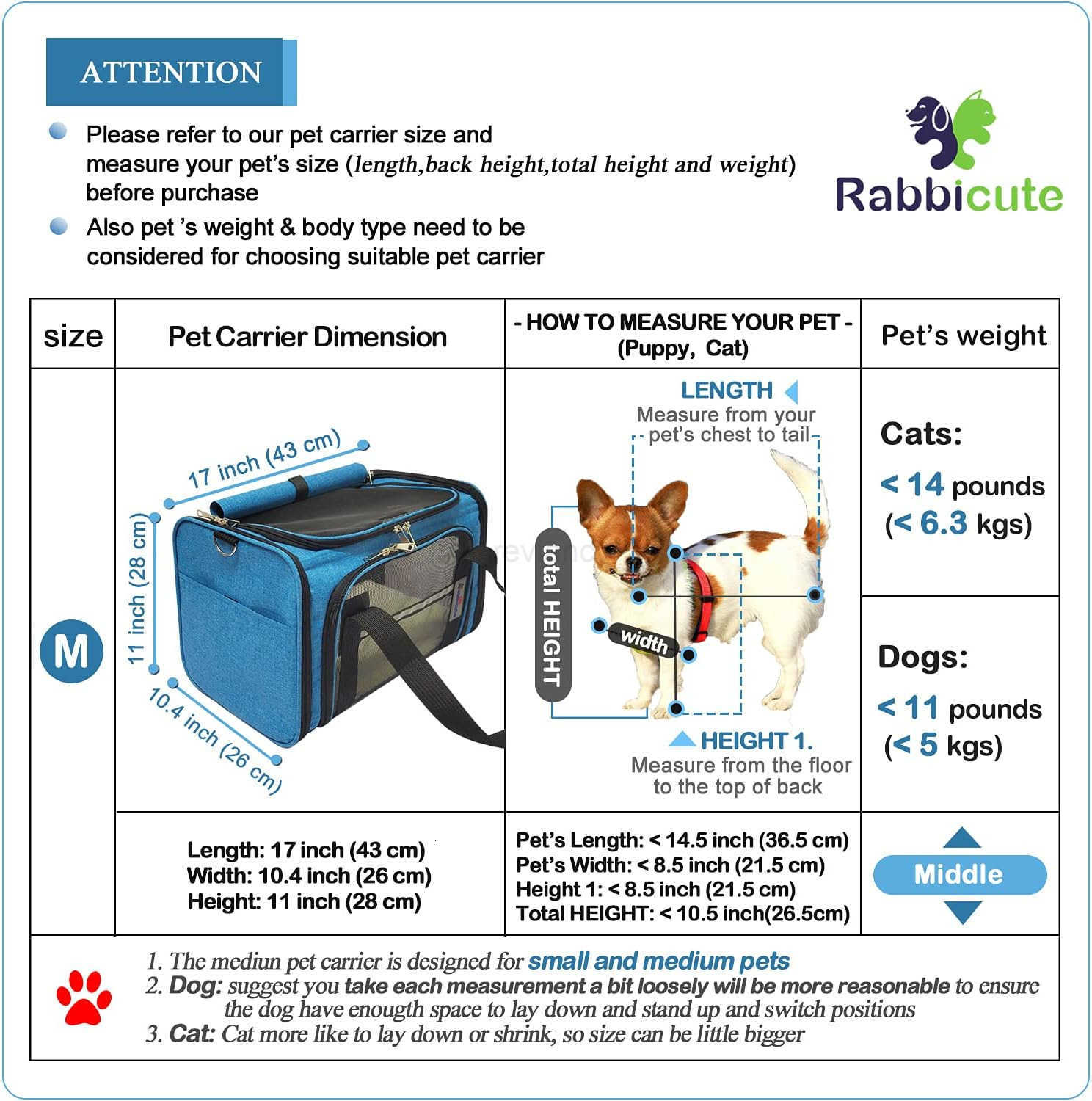 ATTENTION

Please refer to our pet carrier size and measure your pet's size (length,back height,total height and weight) before purchase

Also pet 's weight & body type need to be considered for choosing suitable pet carrier

Rabbicute

| size | Pet Carrier Dimension | - HOW TO MEASURE YOUR PET - (Puppy, Cat) | Pet's weight |
|---|---|---|---|
| M | 17 inch (43 cm) 11 inch (28 cm) 10.4 inch (26 cm) | LENGTH Measure from your pet's chest to tail total HEIGHT width HEIGHT 1. Measure from the floor to the top of back | Cats: < 14 pounds (< 6.3 kgs) Dogs: < 11 pounds (< 5 kgs) |
| | Length: 17 inch (43 cm) Width: 10.4 inch (26 cm) Height: 11 inch (28 cm) | Pet's Length: < 14.5 inch (36.5 cm) Pet's Width: < 8.5 inch (21.5 cm) Height 1: < 8.5 inch (21.5 cm) Total HEIGHT: < 10.5 inch(26.5cm) | Middle |

1. The mediun pet carrier is designed for small and medium pets
2. Dog: suggest you take each measurement a bit loosely will be more reasonable to ensure the dog have enougth space to lay down and stand up and switch positions
3. Cat: Cat more like to lay down or shrink, so size can be little bigger