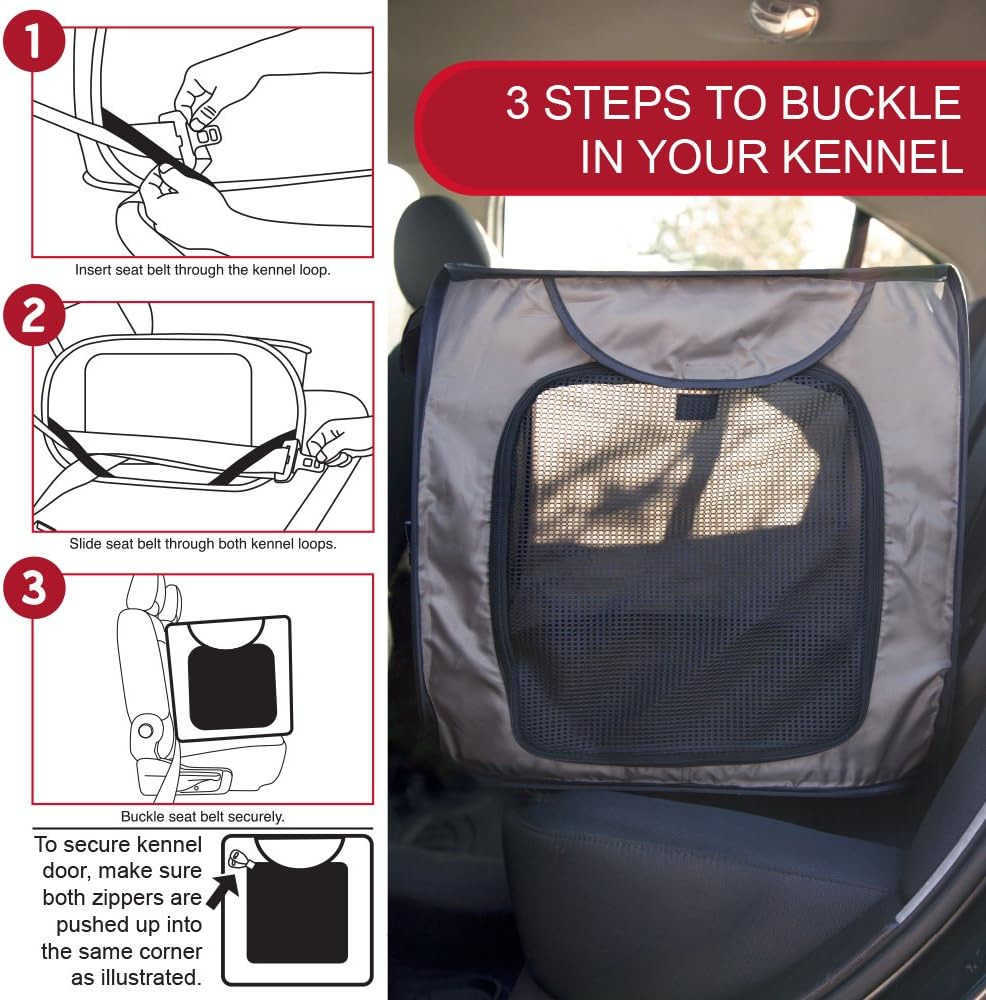 1

Insert seat belt through the kennel loop.

2

Slide seat belt through both kennel loops.

3

Buckle seat belt securely.

To secure kennel door, make sure both zippers are pushed up into the same corner as illustrated.

3 STEPS TO BUCKLE IN YOUR KENNEL