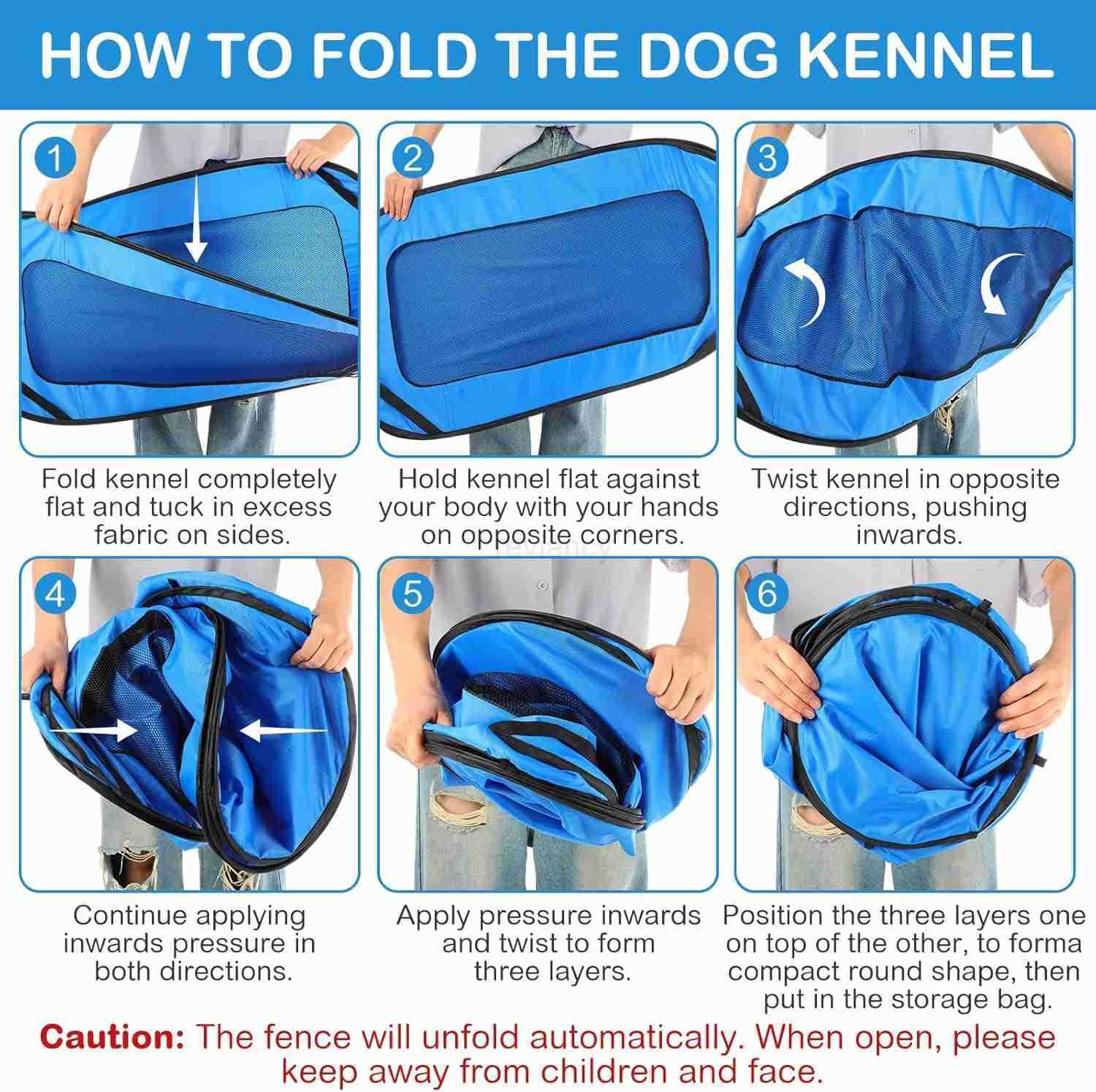 HOW TO FOLD THE DOG KENNEL

1

Fold kennel completely flat and tuck in excess fabric on sides.

2

Hold kennel flat against your body with your hands on opposite corners.

3

Twist kennel in opposite directions, pushing inwards.

4

Continue applying inwards pressure in both directions.

5

Apply pressure inwards and twist to form three layers.

6

Position the three layers one on top of the other, to forma compact round shape, then put in the storage bag.

Caution: The fence will unfold automatically. When open, please keep away from children and face.