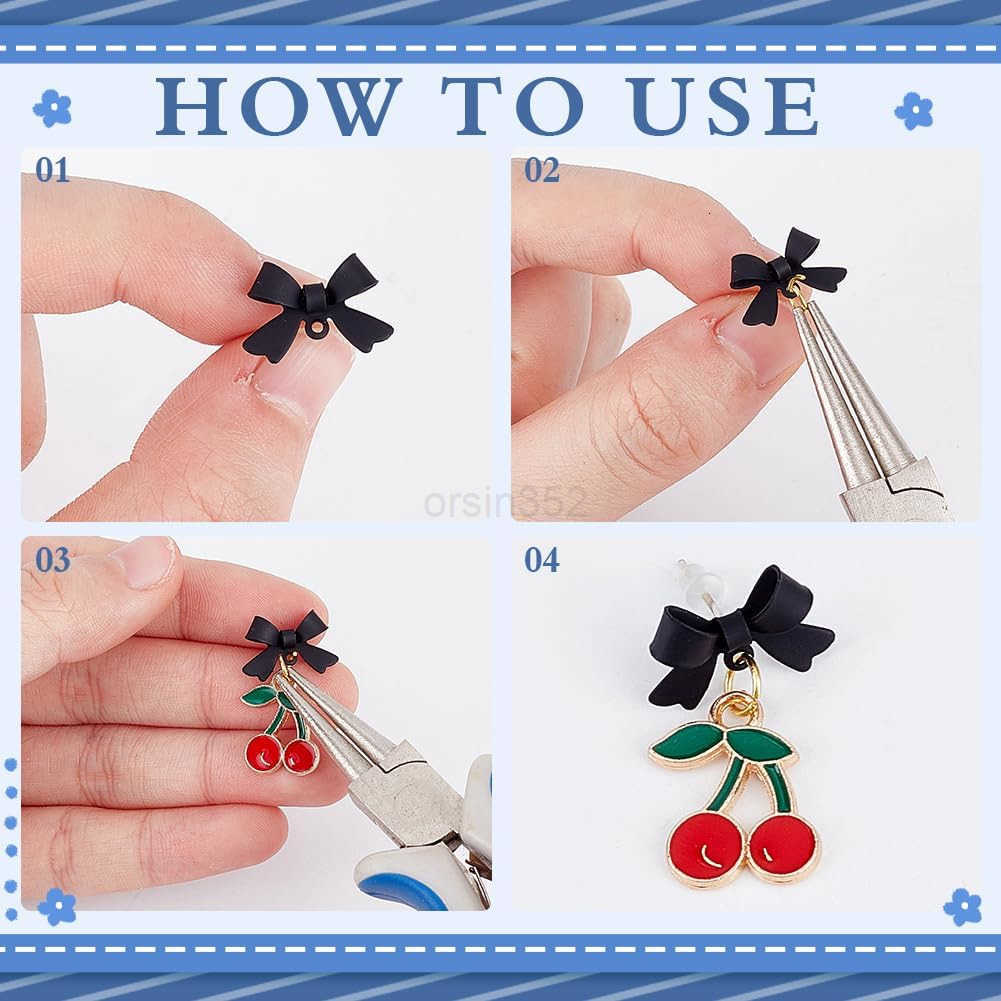 HOW TO USE

01

02

orsin352

03

04