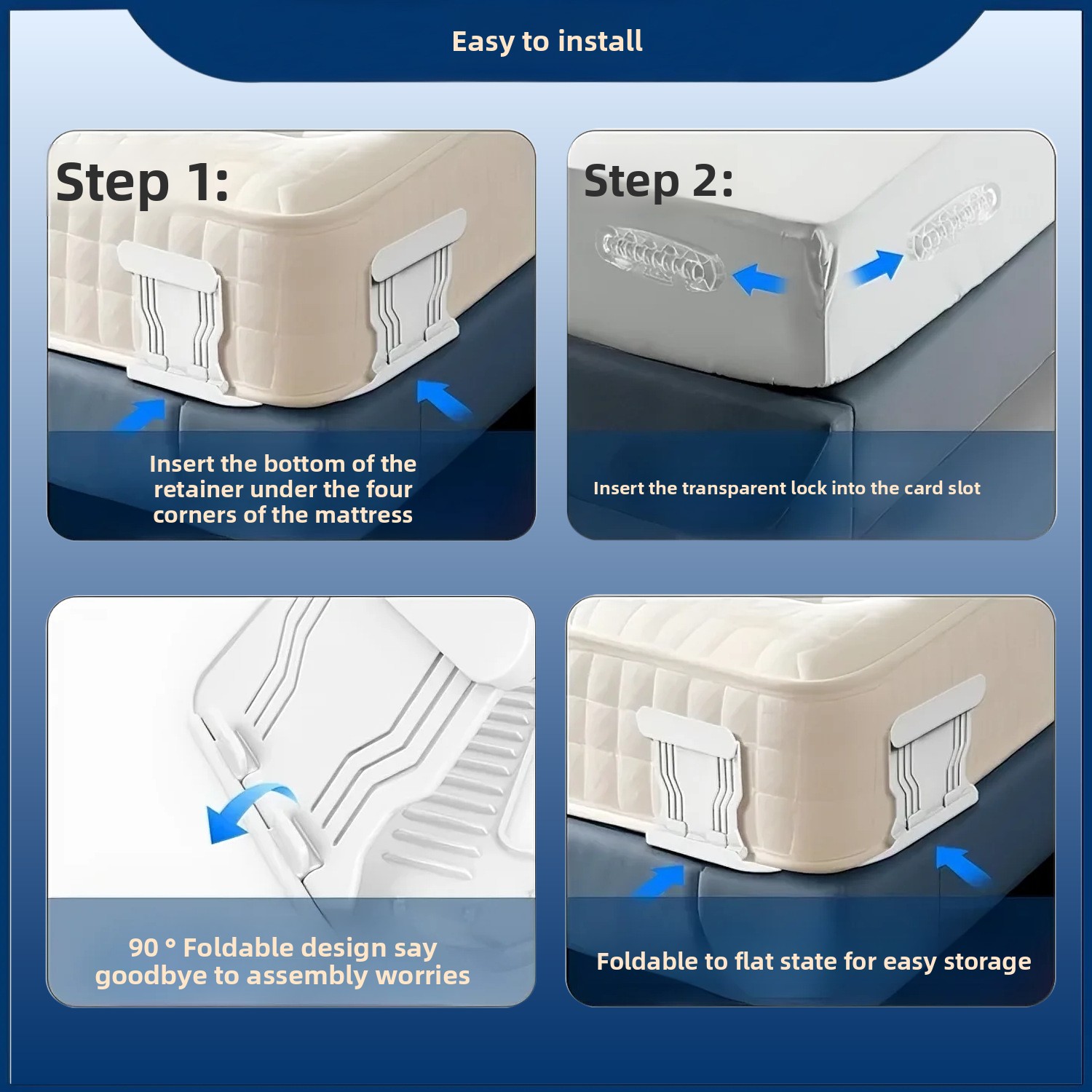 Easy to install

Step 1:

Insert the bottom of the retainer under the four corners of the mattress

Step 2:

Insert the transparent lock into the card slot

90 ° Foldable design say goodbye to assembly worries

Foldable to flat state for easy storage