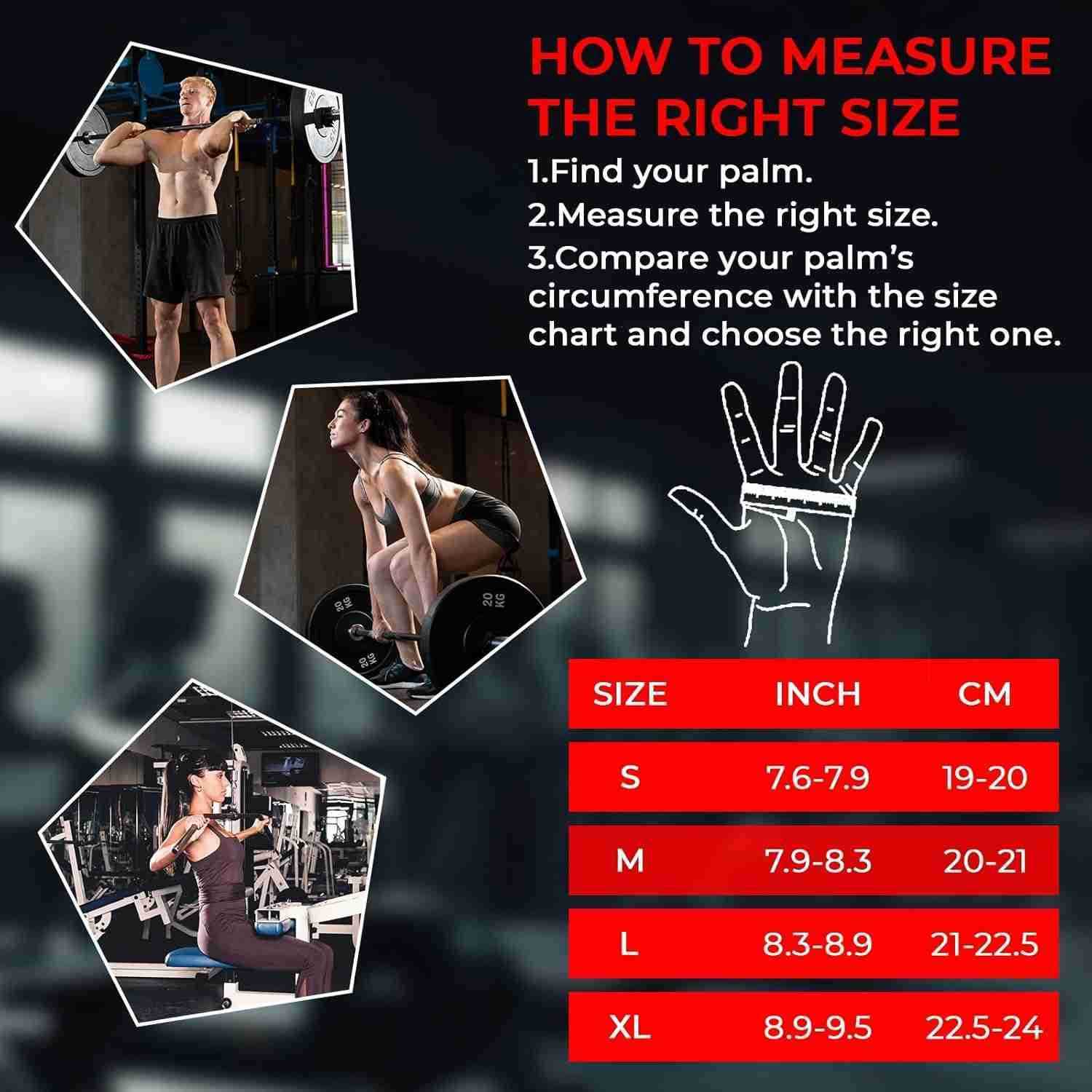 HOW TO MEASURE THE RIGHT SIZE

1.Find your palm.
2.Measure the right size.
3.Compare your palm's circumference with the size chart and choose the right one.

20 KG
20 KG
20 KG

| SIZE | INCH | CM |
|---|---|---|
| S | 7.6-7.9 | 19-20 |
| M | 7.9-8.3 | 20-21 |
| L | 8.3-8.9 | 21-22.5 |
| XL | 8.9-9.5 | 22.5-24 |