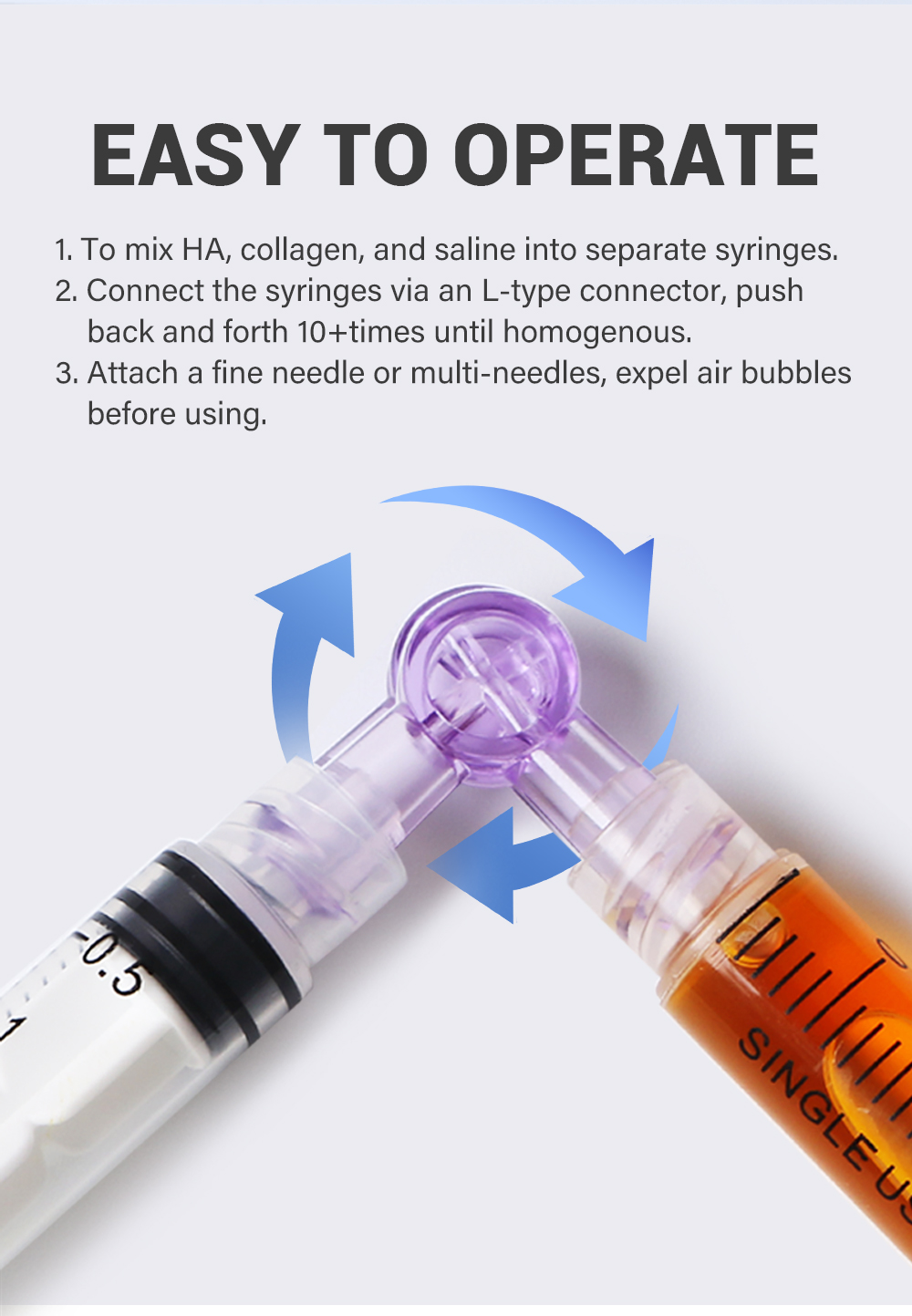 EASY TO OPERATE

1. To mix HA, collagen, and saline into separate syringes.
2. Connect the syringes via an L-type connector, push back and forth 10+times until homogenous.
3. Attach a fine needle or multi-needles, expel air bubbles before using.

0.5
1

SINGLE US