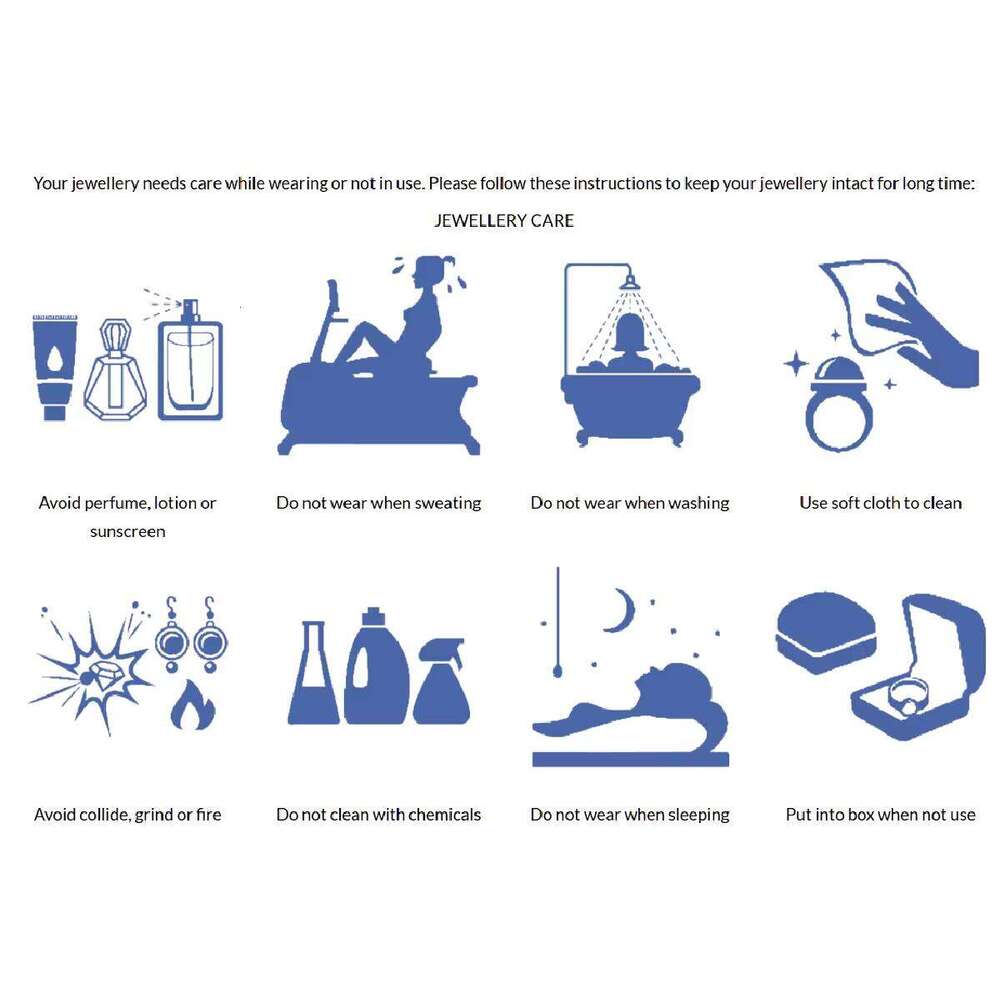 Your jewellery needs care while wearing or not in use. Please follow these instructions to keep your jewellery intact for long time:

JEWELLERY CARE

Avoid perfume, lotion or sunscreen

Do not wear when sweating

Do not wear when washing

Use soft cloth to clean

Avoid collide, grind or fire

Do not clean with chemicals

Do not wear when sleeping

Put into box when not use