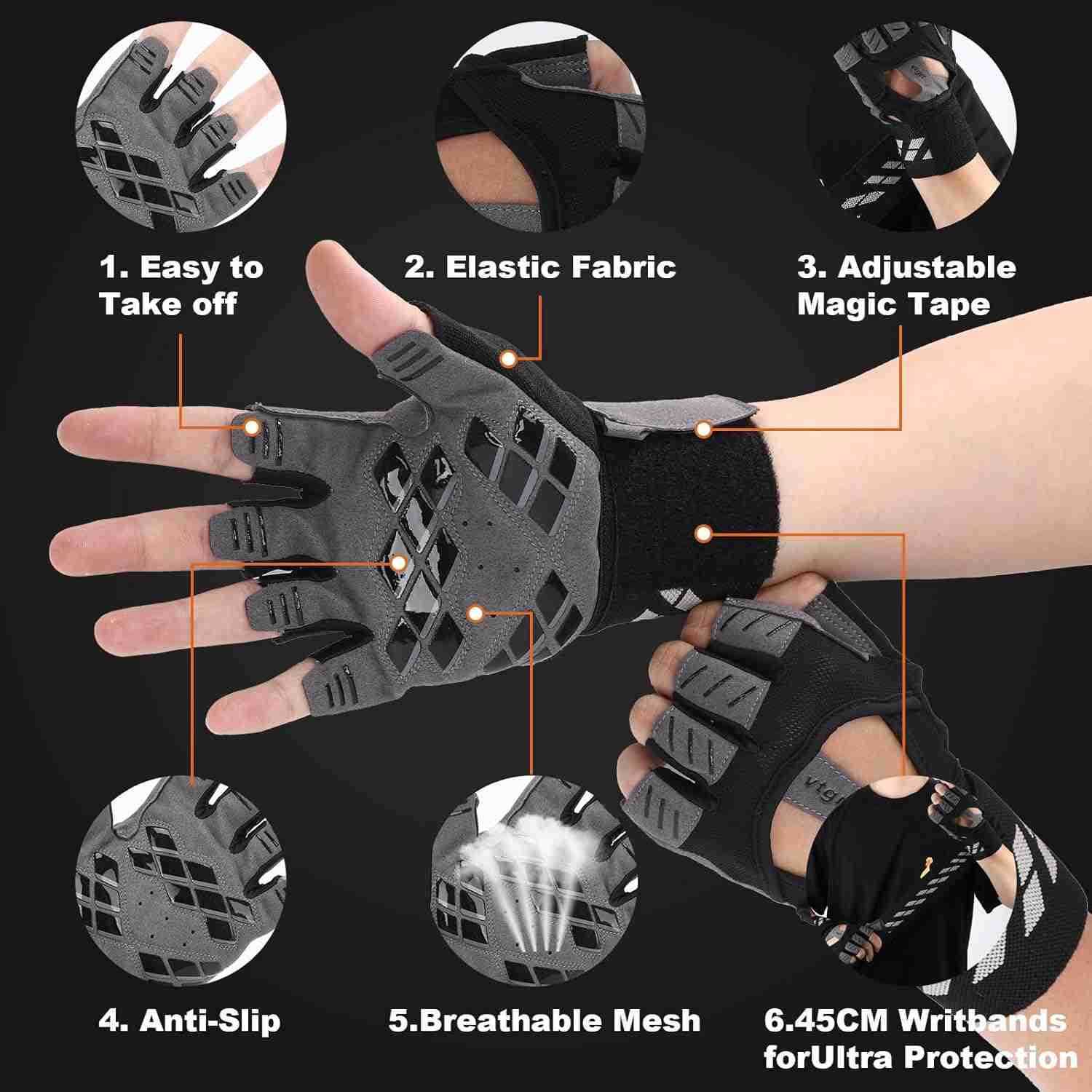 1. Easy to Take off

2. Elastic Fabric

3. Adjustable Magic Tape

4. Anti-Slip

5.Breathable Mesh

6.45CM Writbands forUltra Protection