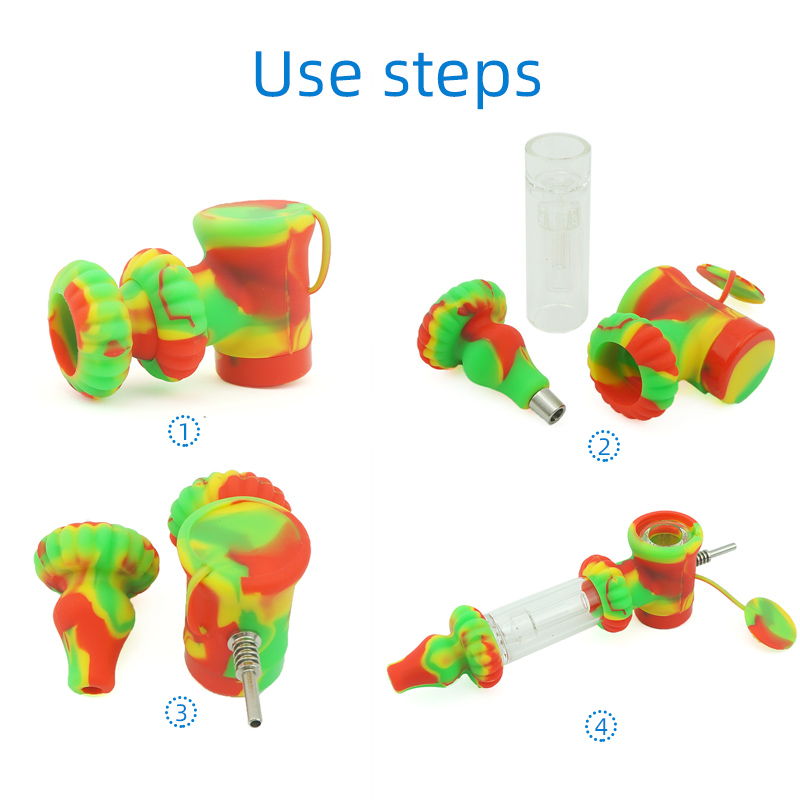 Use steps

1

2

3

4