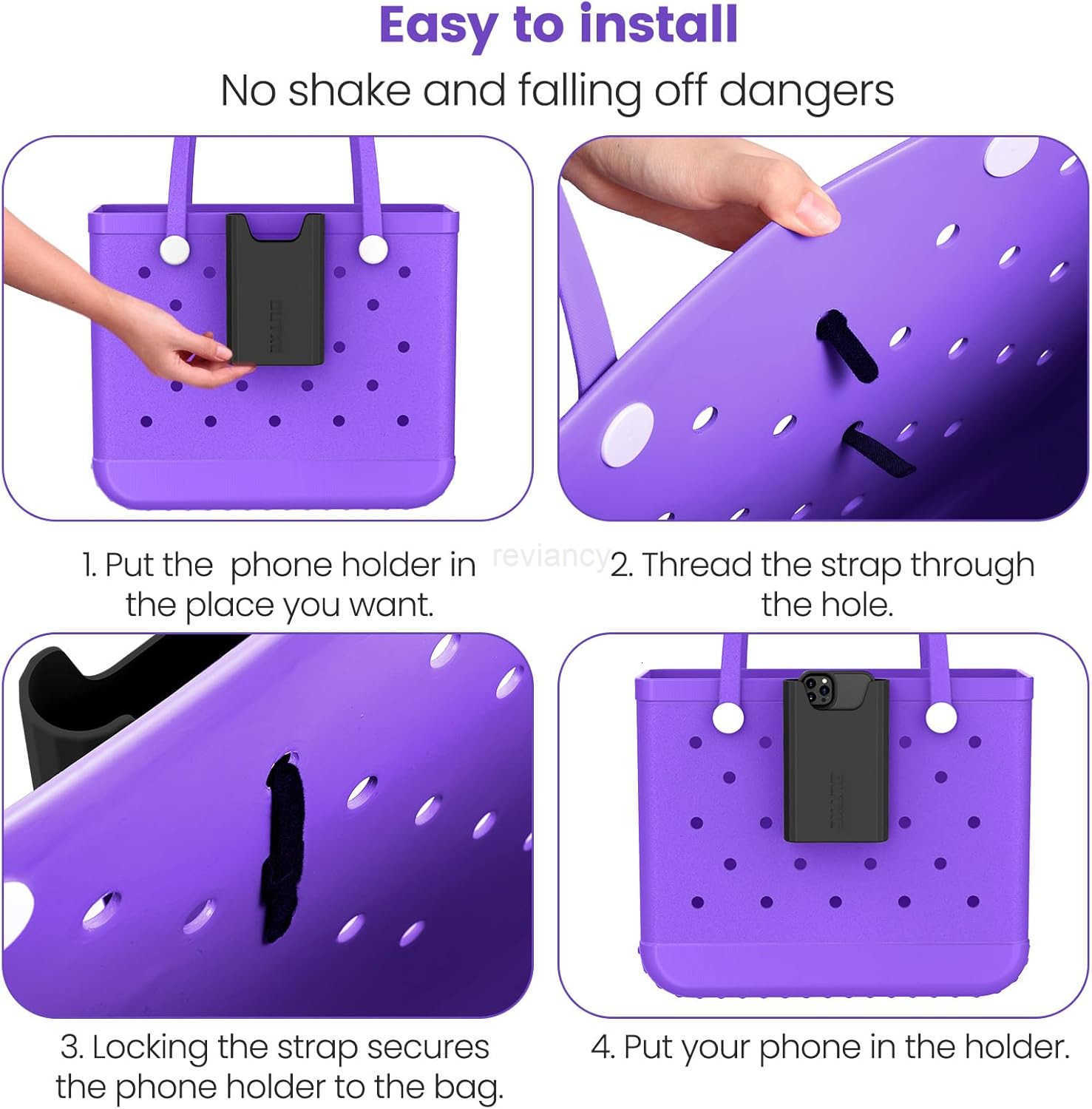 Easy to install

No shake and falling off dangers

1. Put the  phone holder in the place you want.

reviancy

2. Thread the strap through the hole.

3. Locking the strap secures the phone holder to the bag.

4. Put your phone in the holder.