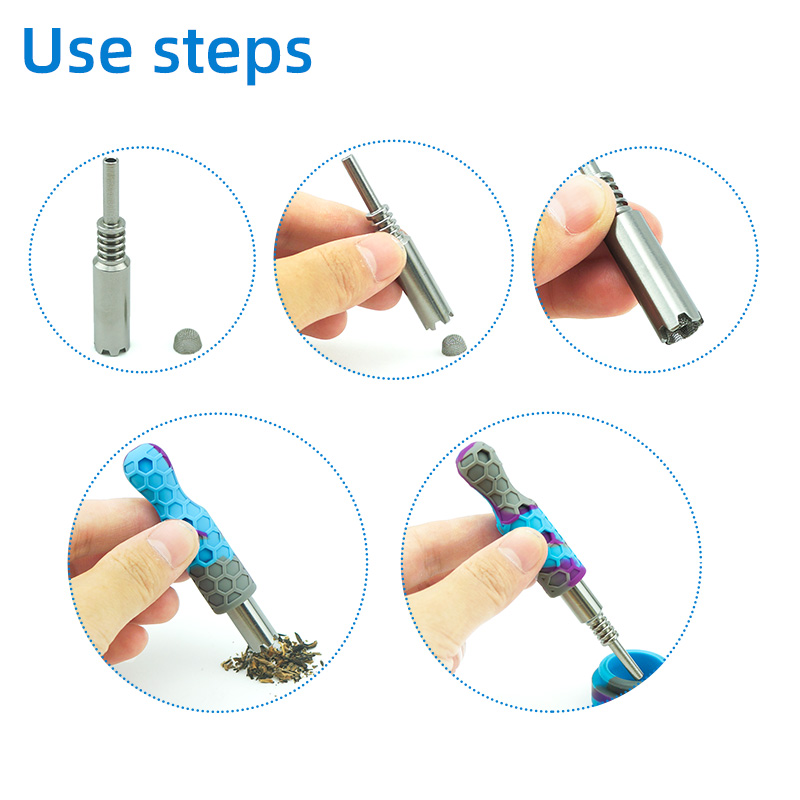 Use steps