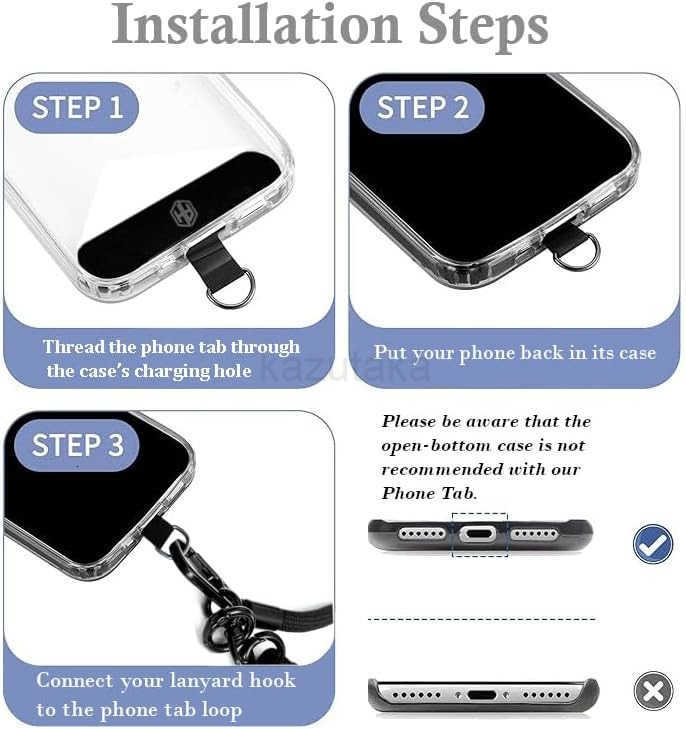 Installation Steps

STEP 1

Thread the phone tab through the case's charging hole

STEP 2

Put your phone back in its case

kazutaka

STEP 3

Connect your lanyard hook to the phone tab loop

Please be aware that the open-bottom case is not recommended with our Phone Tab.