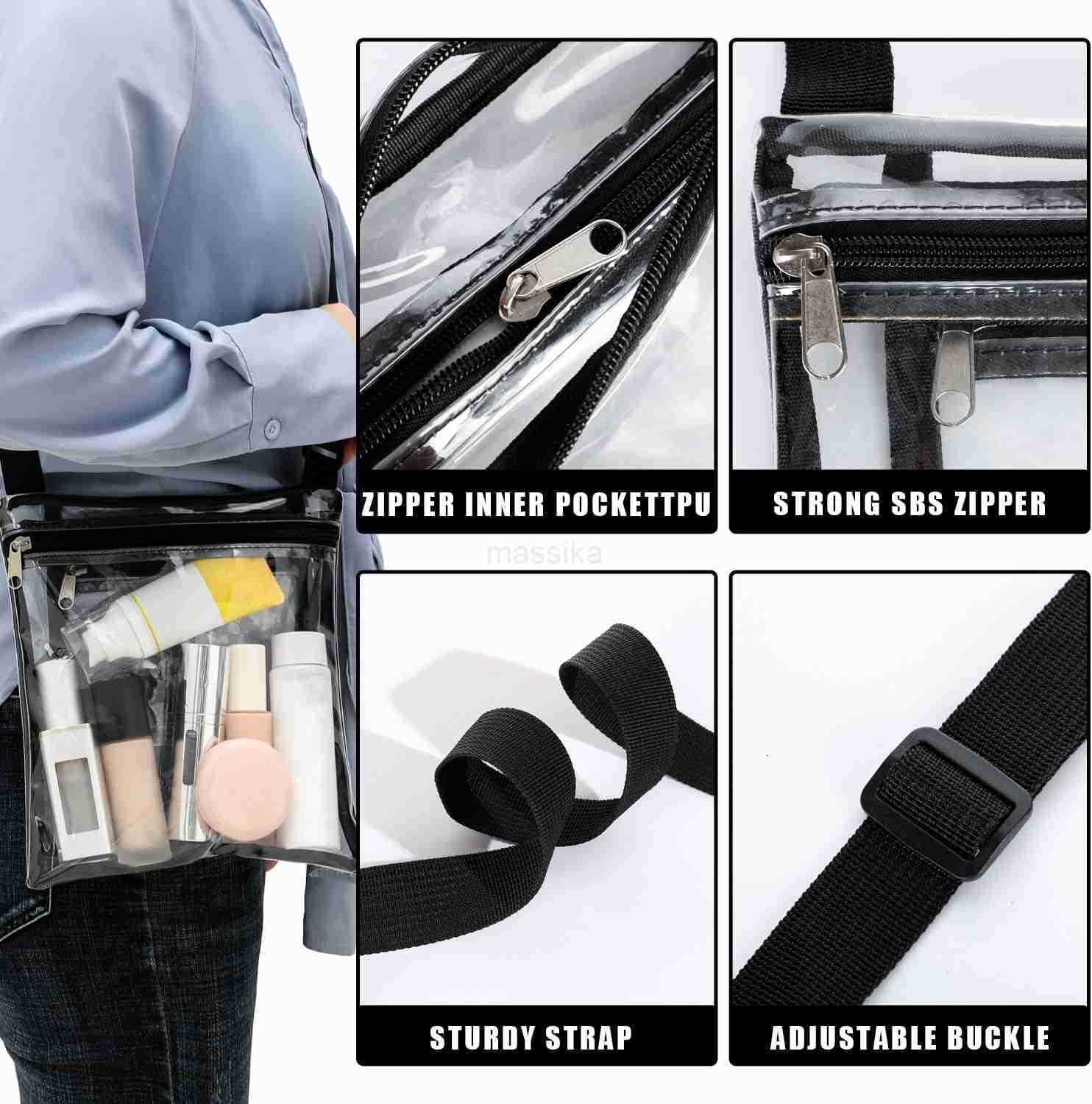 ZIPPER INNER POCKETTPU

STRONG SBS ZIPPER

massika

STURDY STRAP

ADJUSTABLE BUCKLE