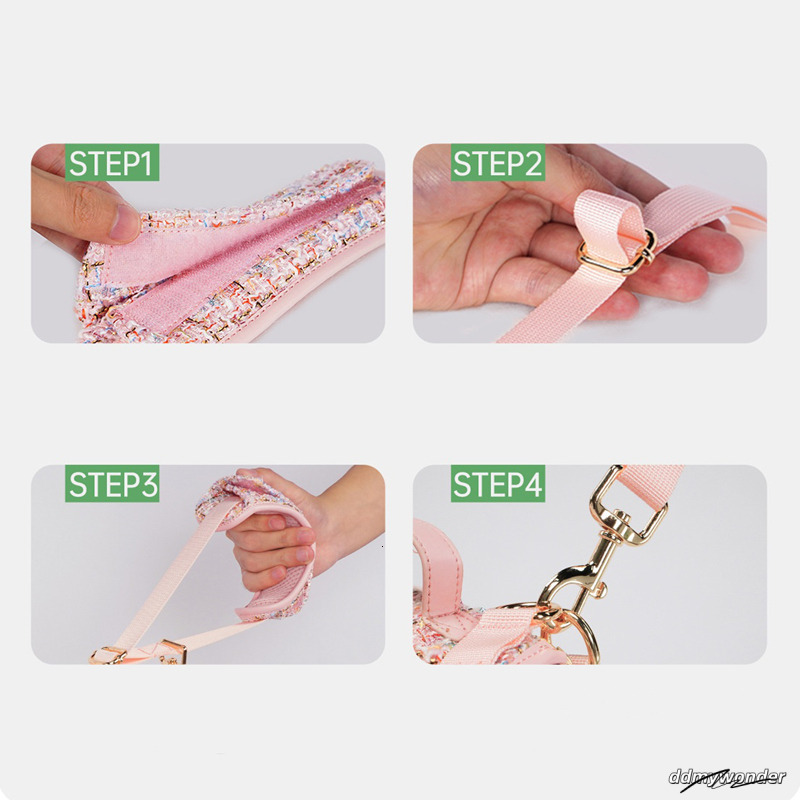 STEP1

STEP2

STEP3

STEP4

ddmywonder