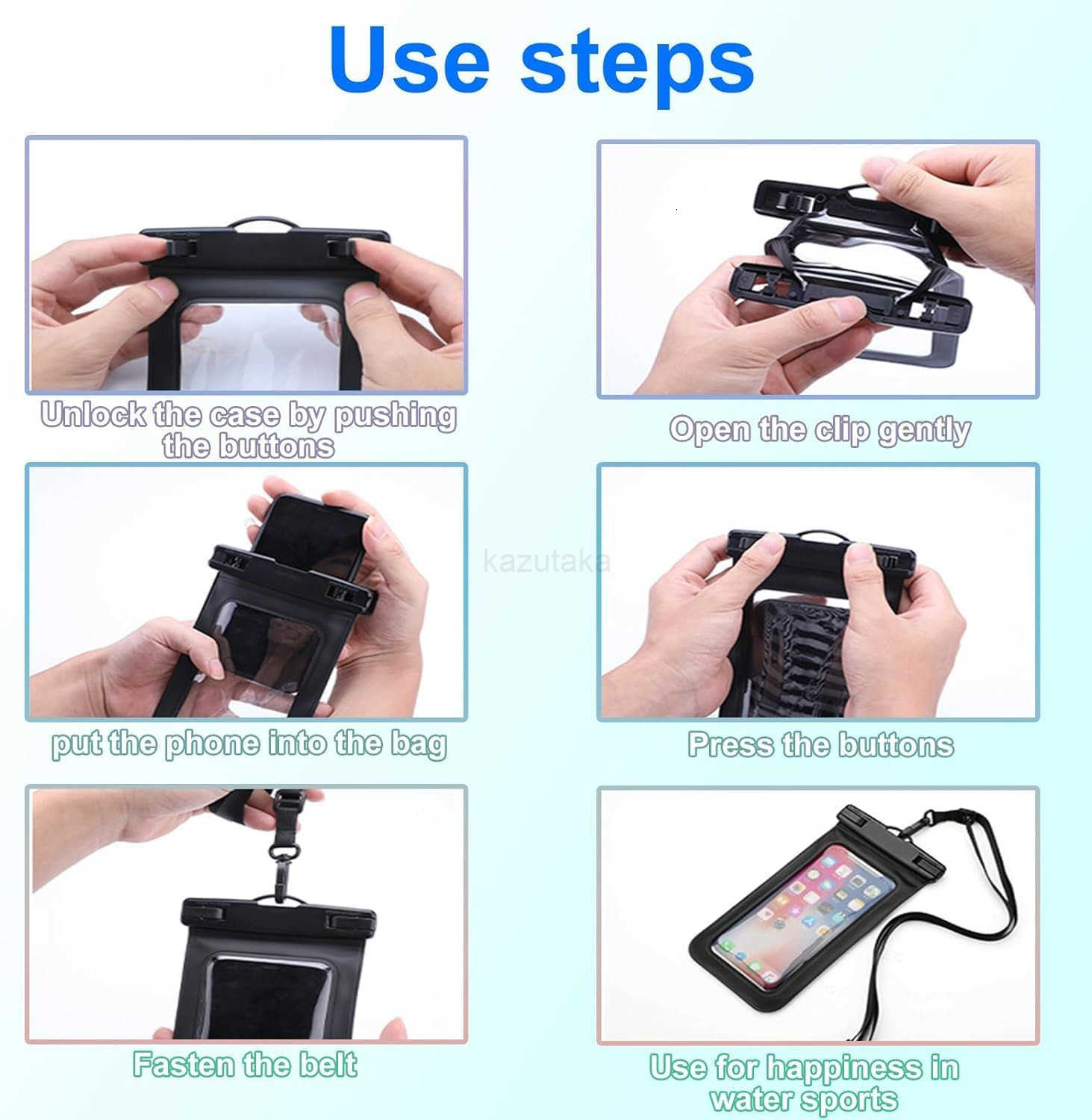 Use steps

Unlock the case by pushing the buttons

Open the clip gently

kazutaka

put the phone into the bag

Press the buttons

Fasten the belt

Use for happiness in water sports