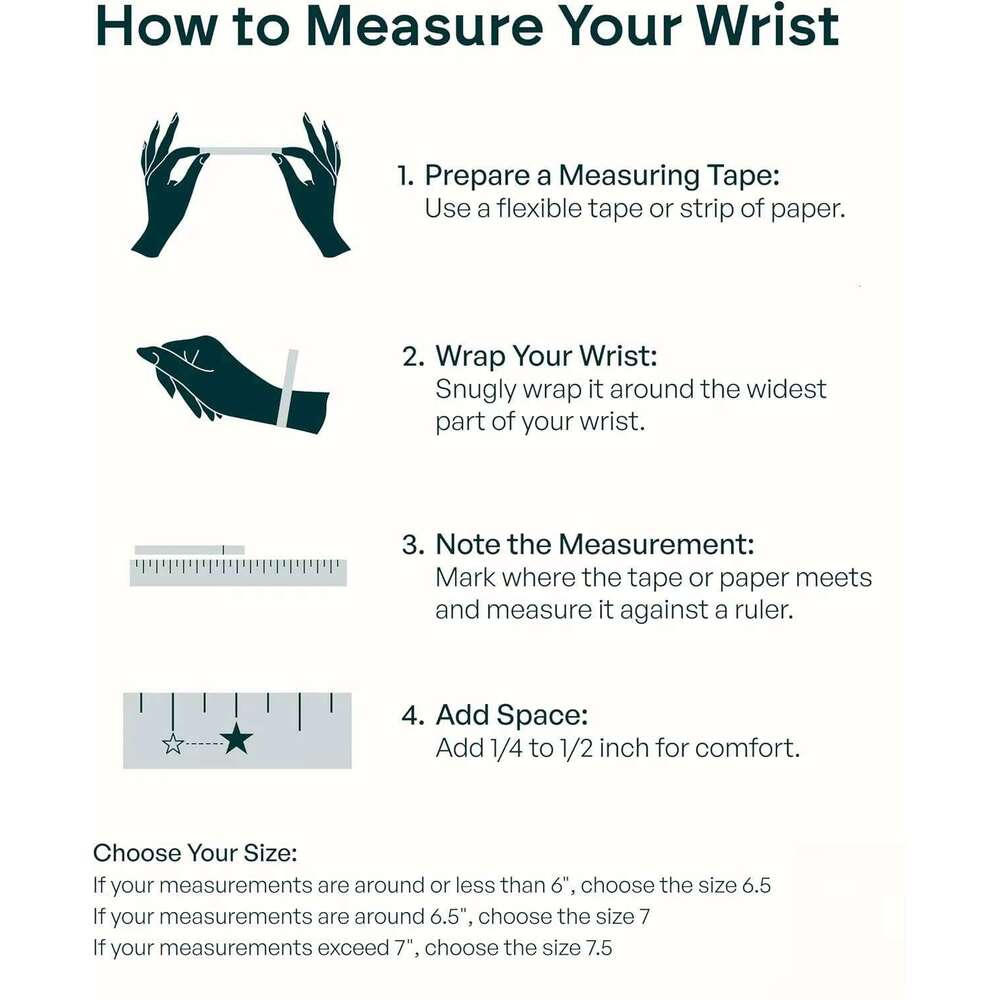 How to Measure Your Wrist

1. Prepare a Measuring Tape:
Use a flexible tape or strip of paper.

2. Wrap Your Wrist:
Snugly wrap it around the widest part of your wrist.

3. Note the Measurement:
Mark where the tape or paper meets and measure it against a ruler.

4. Add Space:
Add 1/4 to 1/2 inch for comfort.

Choose Your Size:
If your measurements are around or less than 6", choose the size 6.5
If your measurements are around 6.5", choose the size 7
If your measurements exceed 7", choose the size 7.5