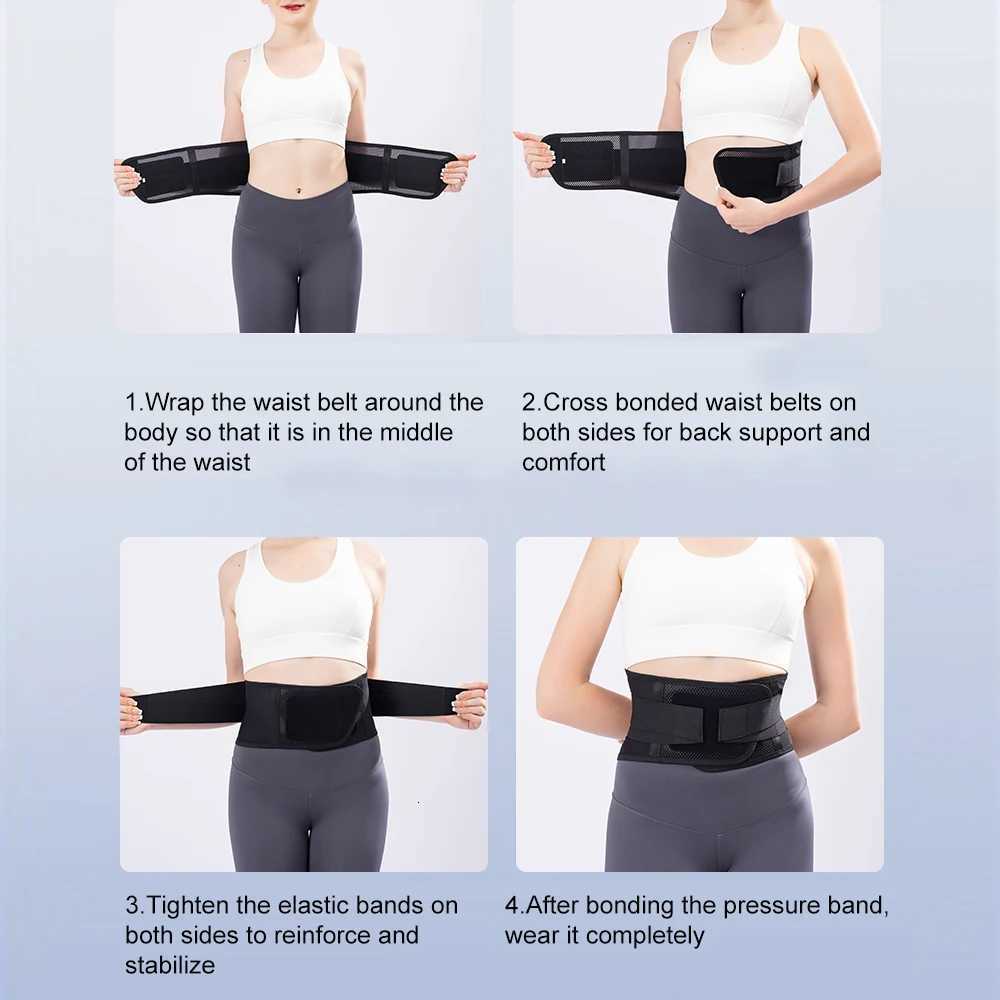 1.Wrap the waist belt around the body so that it is in the middle of the waist

2.Cross bonded waist belts on both sides for back support and comfort

3.Tighten the elastic bands on both sides to reinforce and stabilize

4.After bonding the pressure band, wear it completely