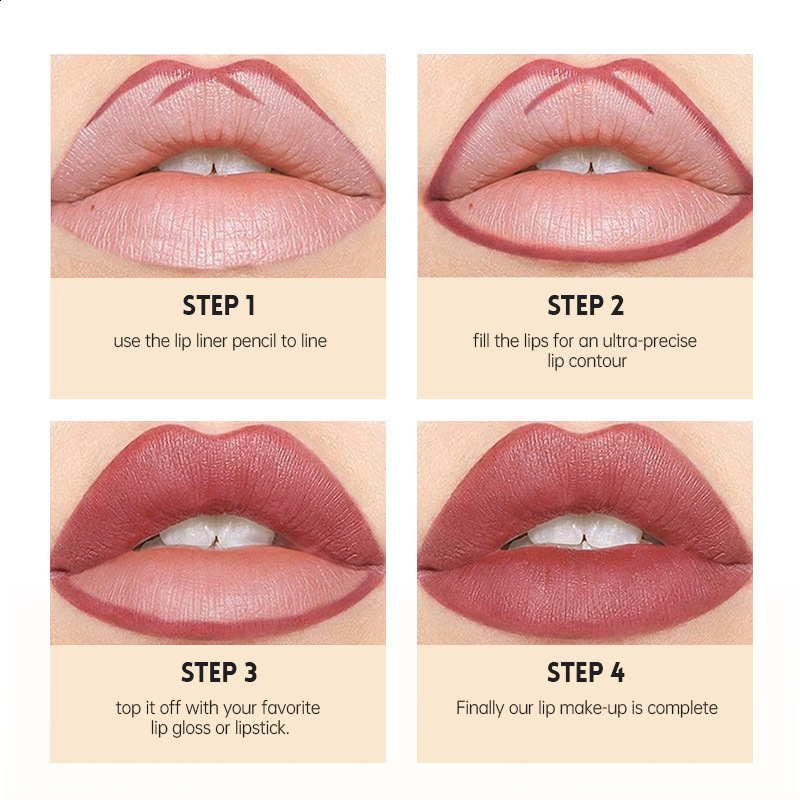 STEP 1
use the lip liner pencil to line

STEP 2
fill the lips for an ultra-precise lip contour

STEP 3
top it off with your favorite lip gloss or lipstick.

STEP 4
Finally our lip make-up is complete