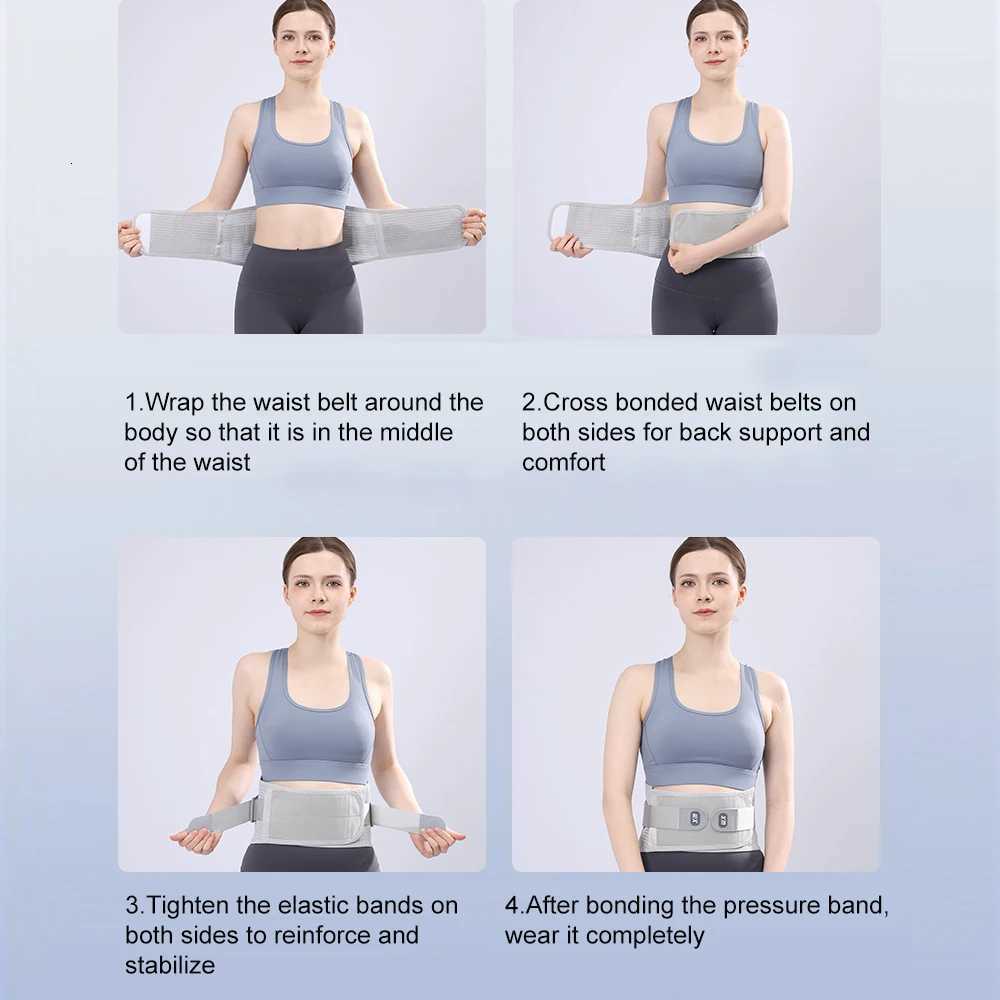 1.Wrap the waist belt around the body so that it is in the middle of the waist

2.Cross bonded waist belts on both sides for back support and comfort

3.Tighten the elastic bands on both sides to reinforce and stabilize

4.After bonding the pressure band, wear it completely