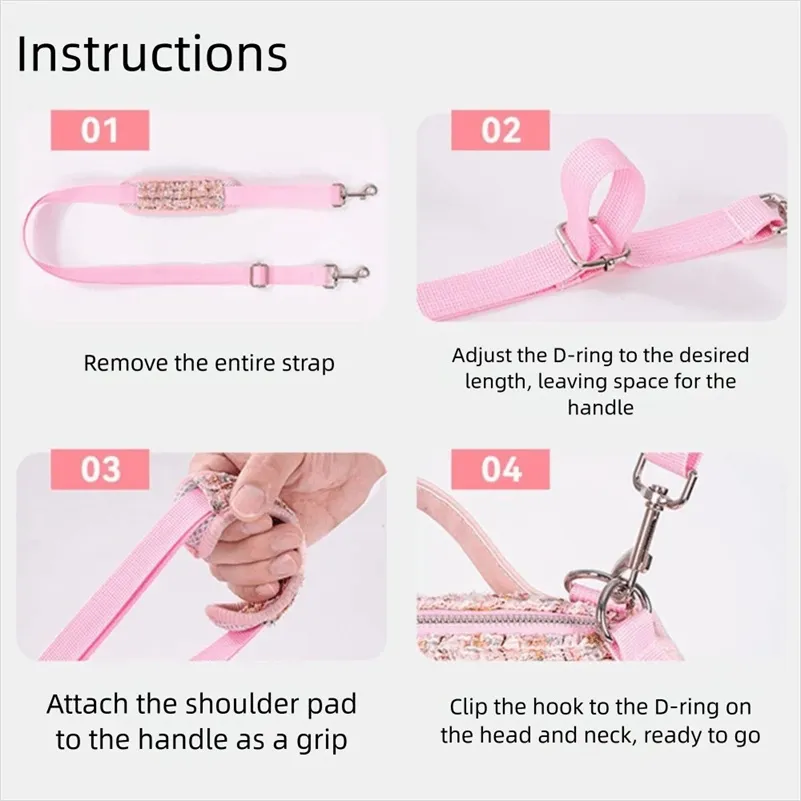 Instructions

01

Remove the entire strap

02

Adjust the D-ring to the desired length, leaving space for the handle

03

Attach the shoulder pad to the handle as a grip

04

Clip the hook to the D-ring on the head and neck, ready to go