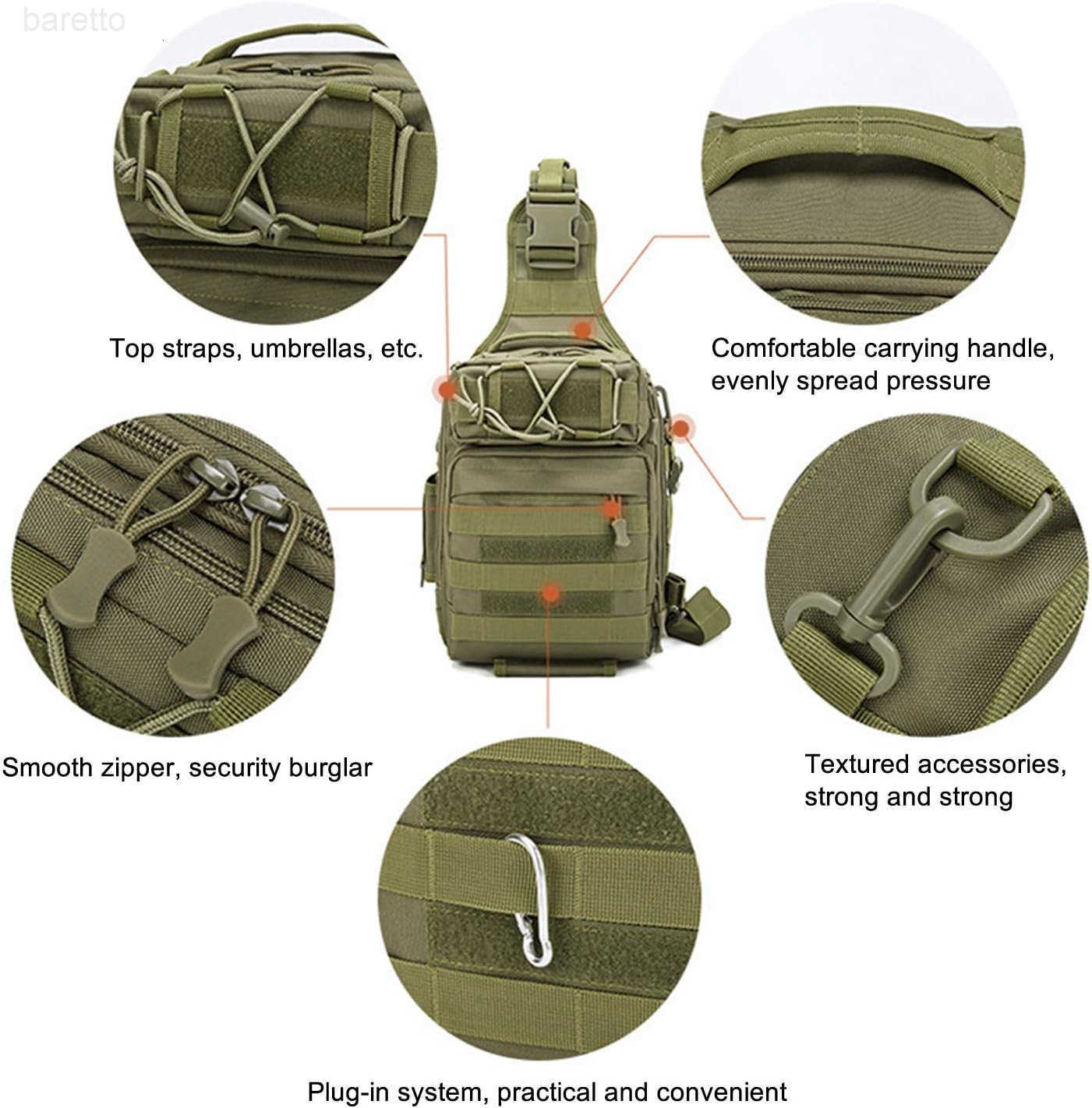 baretto

Top straps, umbrellas, etc.

Comfortable carrying handle, evenly spread pressure

Smooth zipper, security burglar

Textured accessories, strong and strong

Plug-in system, practical and convenient