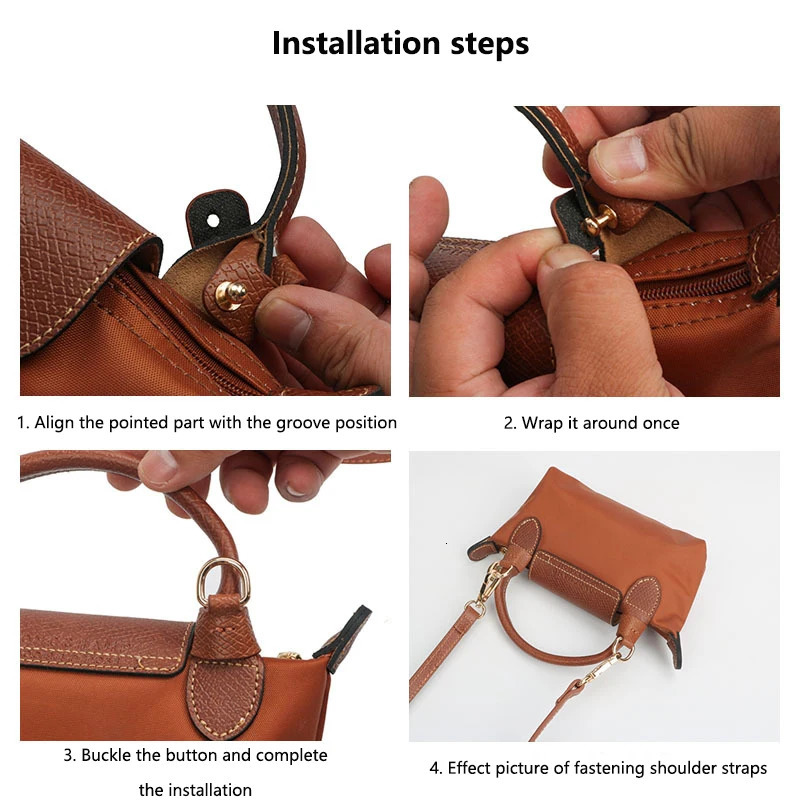 Installation steps

1. Align the pointed part with the groove position

2. Wrap it around once

3. Buckle the button and complete the installation

4. Effect picture of fastening shoulder straps