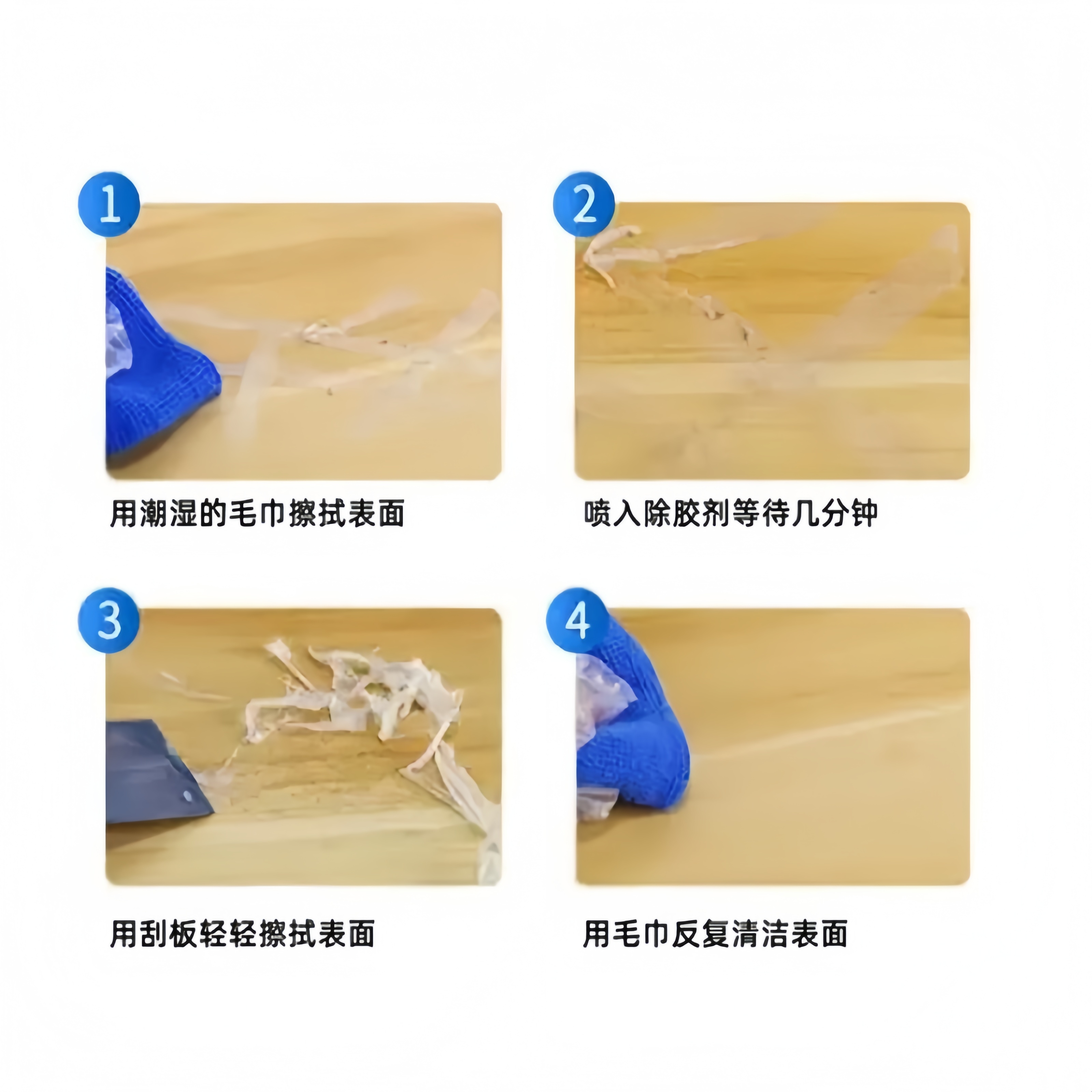 1
用潮湿的毛巾擦拭表面

2
喷入除胶剂等待几分钟

3
用刮板轻轻擦拭表面

4
用毛巾反复清洁表面