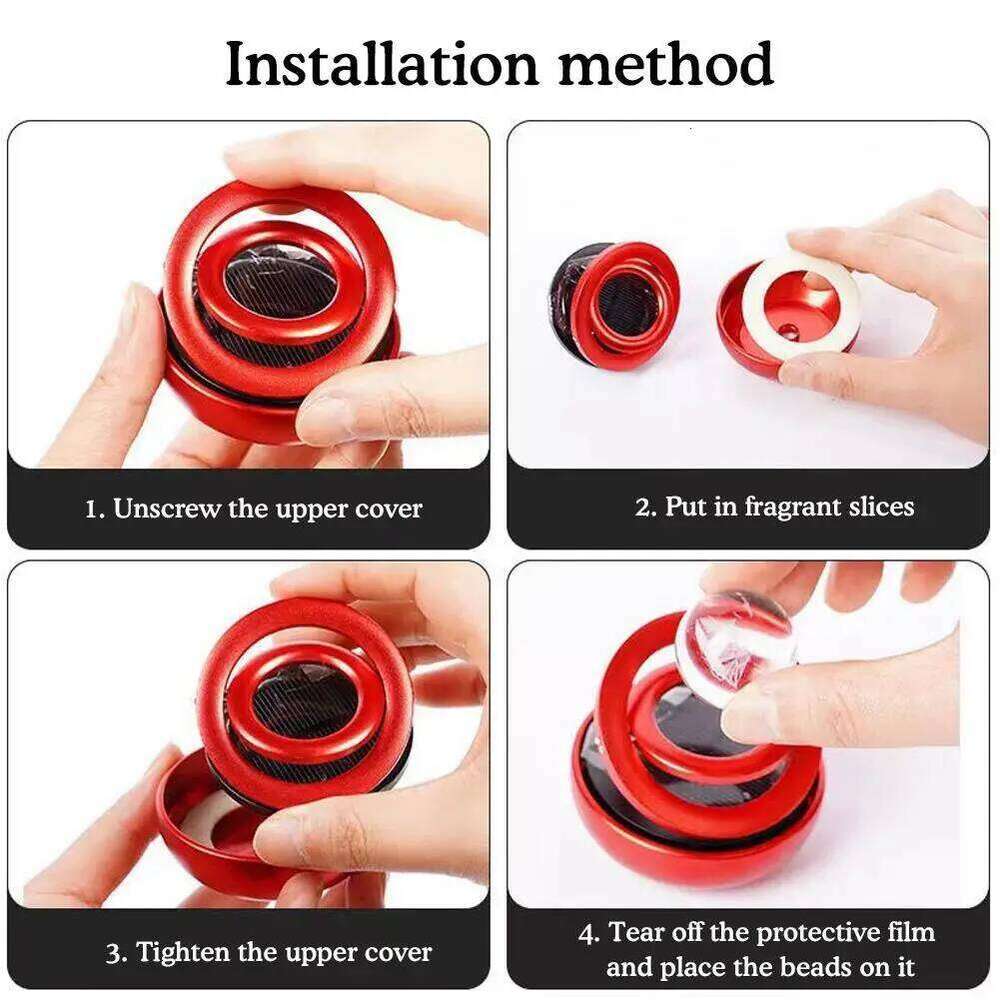 Installation method

1. Unscrew the upper cover

2. Put in fragrant slices

3. Tighten the upper cover

4. Tear off the protective film and place the beads on it