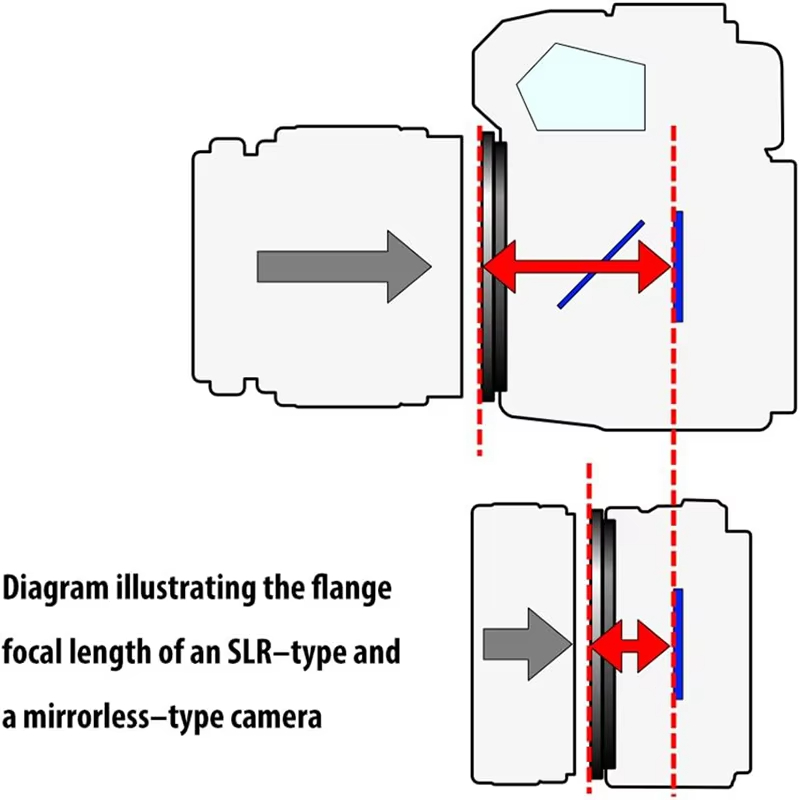 Diagram illustrating the flange focal length of an SLR–type and a mirrorless–type camera