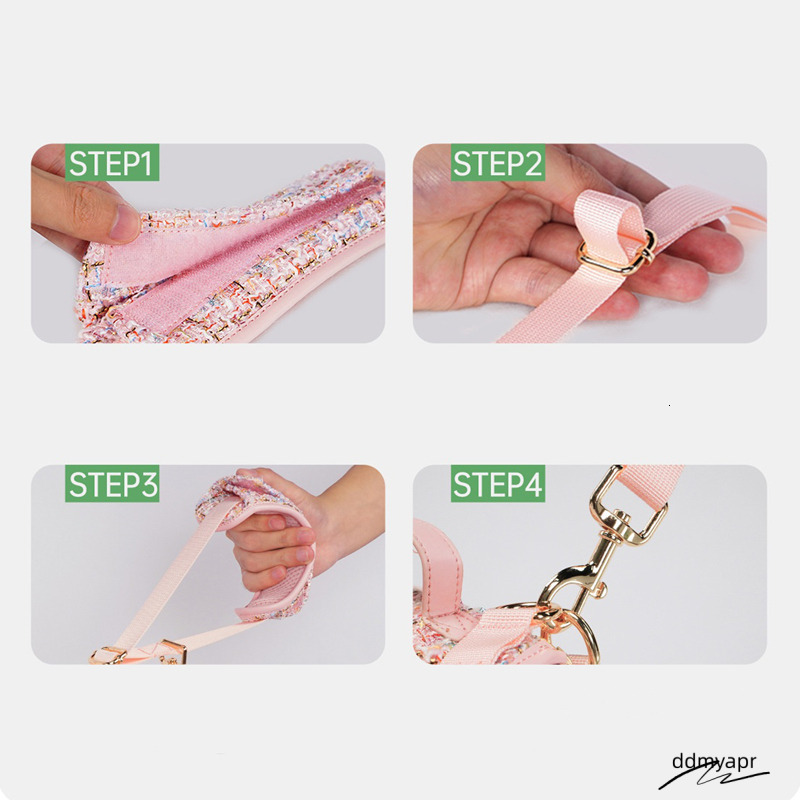 STEP1

STEP2

STEP3

STEP4

ddmyapr