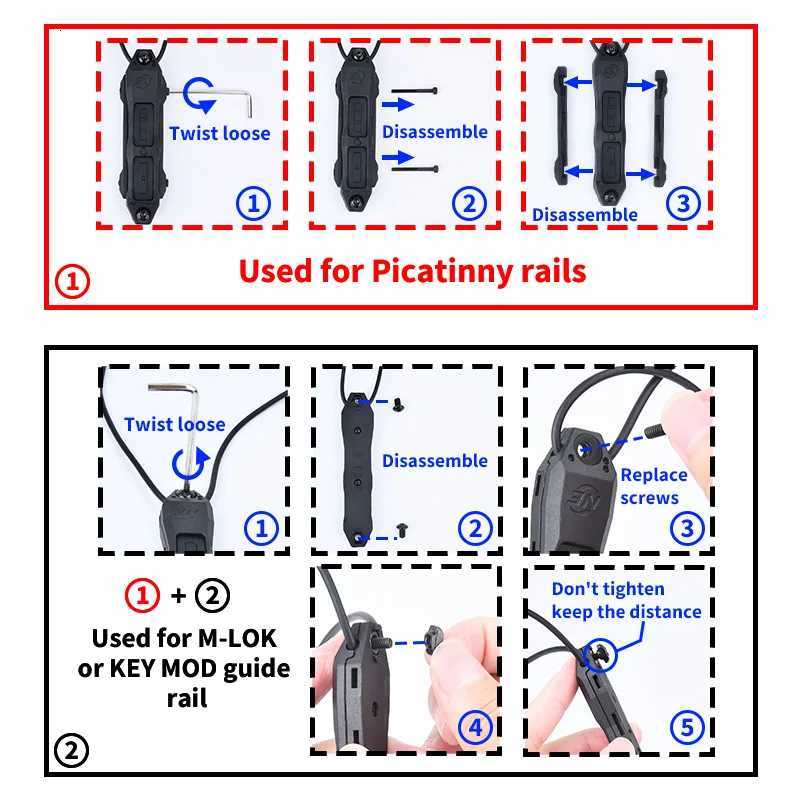 Twist loose
①
Disassemble
②
Disassemble
③
① Used for Picatinny rails

Twist loose
①
Disassemble
②
Replace screws
③
① + ②
Used for M-LOK or KEY MOD guide rail
④
Don't tighten keep the distance
⑤
②