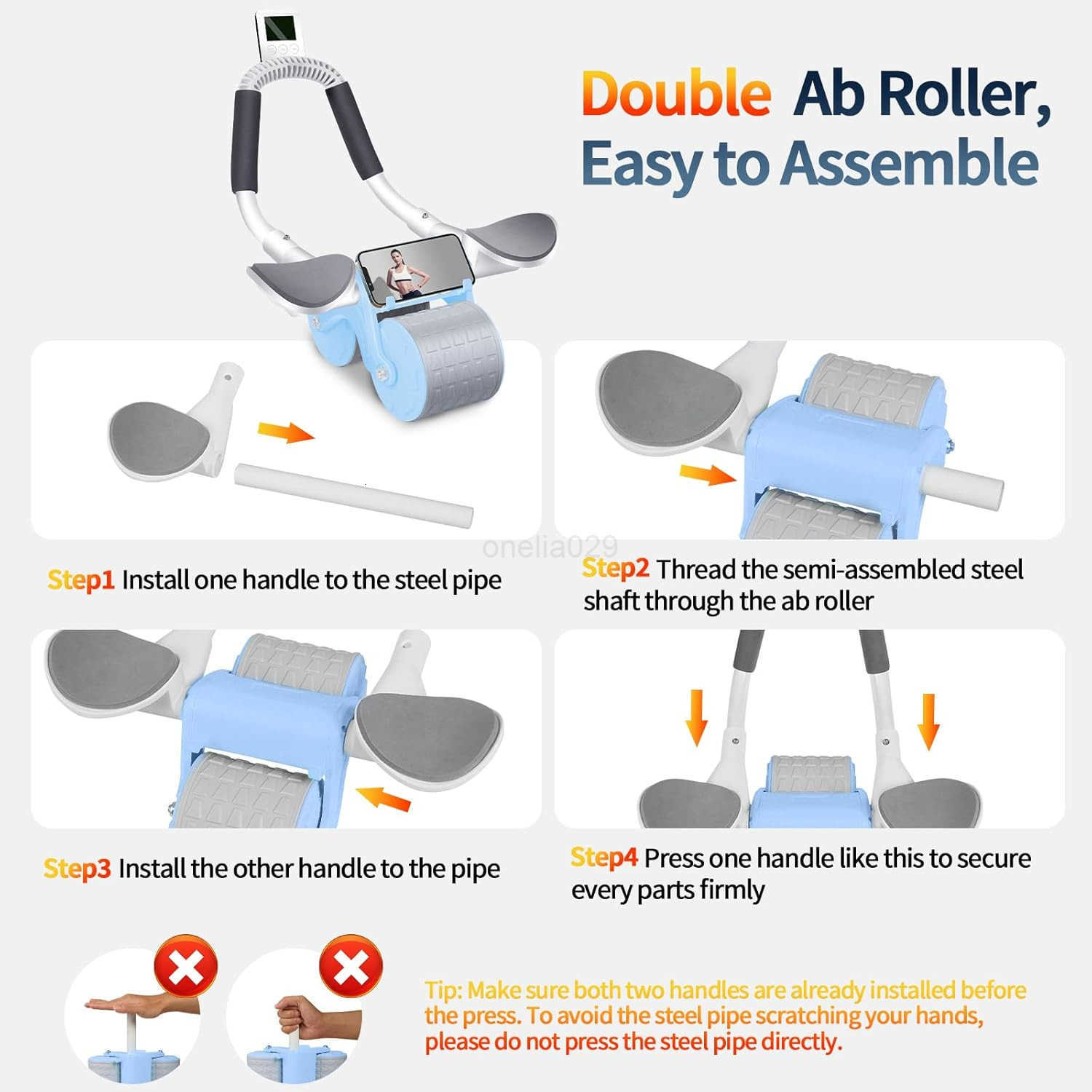 Double Ab Roller, Easy to Assemble

onelia029

Step1 Install one handle to the steel pipe

Step2 Thread the semi-assembled steel shaft through the ab roller

Step3 Install the other handle to the pipe

Step4 Press one handle like this to secure every parts firmly

Tip: Make sure both two handles are already installed before the press. To avoid the steel pipe scratching your hands, please do not press the steel pipe directly.