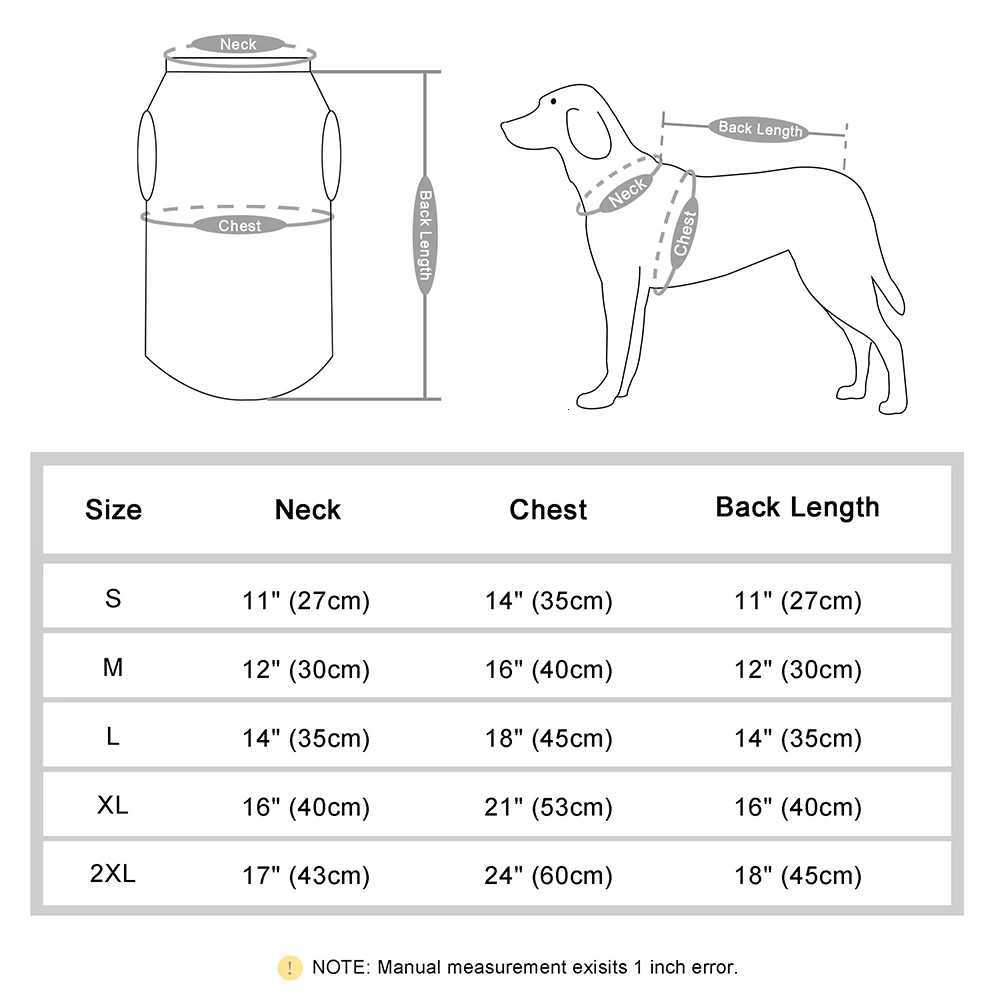 Neck

Chest

Back Length

Back Length

Neck

Chest

| Size | Neck | Chest | Back Length |
|---|---|---|---|
| S | 11" (27cm) | 14" (35cm) | 11" (27cm) |
| M | 12" (30cm) | 16" (40cm) | 12" (30cm) |
| L | 14" (35cm) | 18" (45cm) | 14" (35cm) |
| XL | 16" (40cm) | 21" (53cm) | 16" (40cm) |
| 2XL | 17" (43cm) | 24" (60cm) | 18" (45cm) |

! NOTE: Manual measurement exisits 1 inch error.