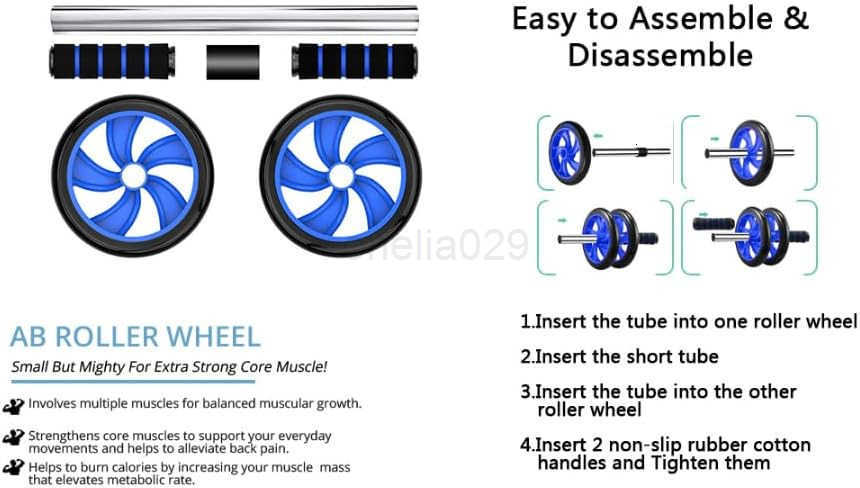 Easy to Assemble & Disassemble

helia029

AB ROLLER WHEEL

Small But Mighty For Extra Strong Core Muscle!

Involves multiple muscles for balanced muscular growth.

Strengthens core muscles to support your everyday movements and helps to alleviate back pain.

Helps to burn calories by increasing your muscle mass that elevates metabolic rate.

1.Insert the tube into one roller wheel

2.Insert the short tube

3.Insert the tube into the other roller wheel

4.Insert 2 non-slip rubber cotton handles and Tighten them