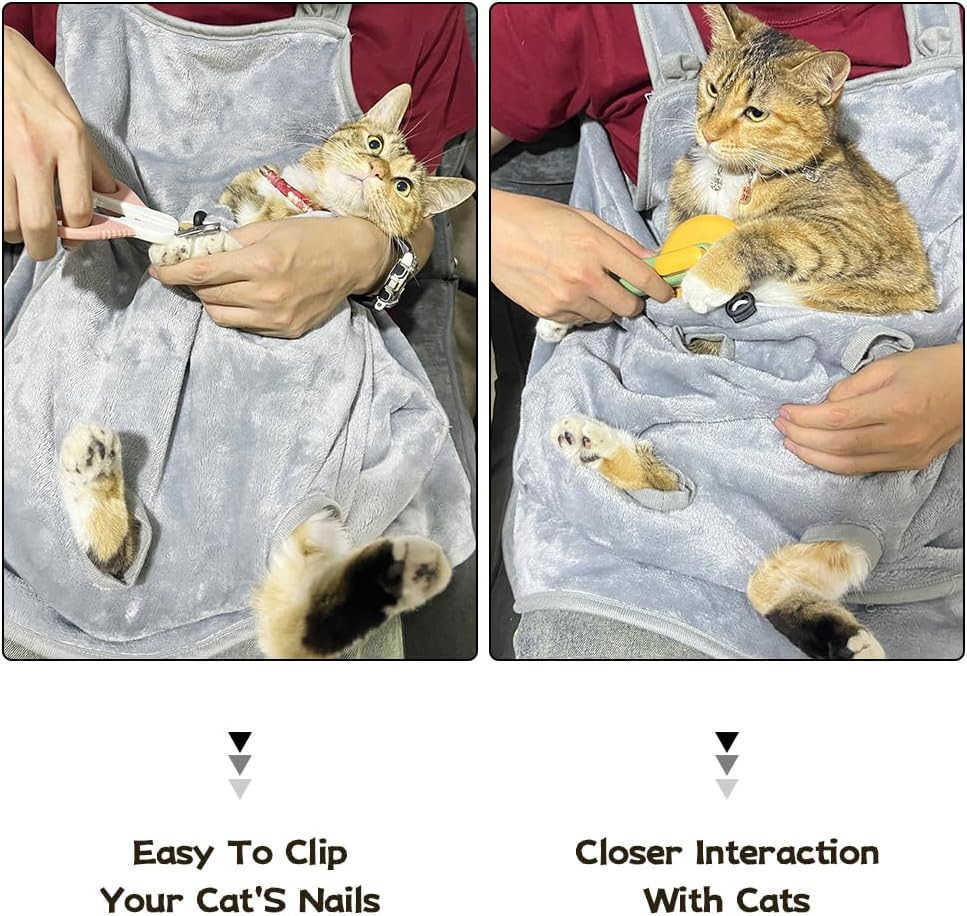 Easy To Clip Your Cat'S Nails

Closer Interaction With Cats