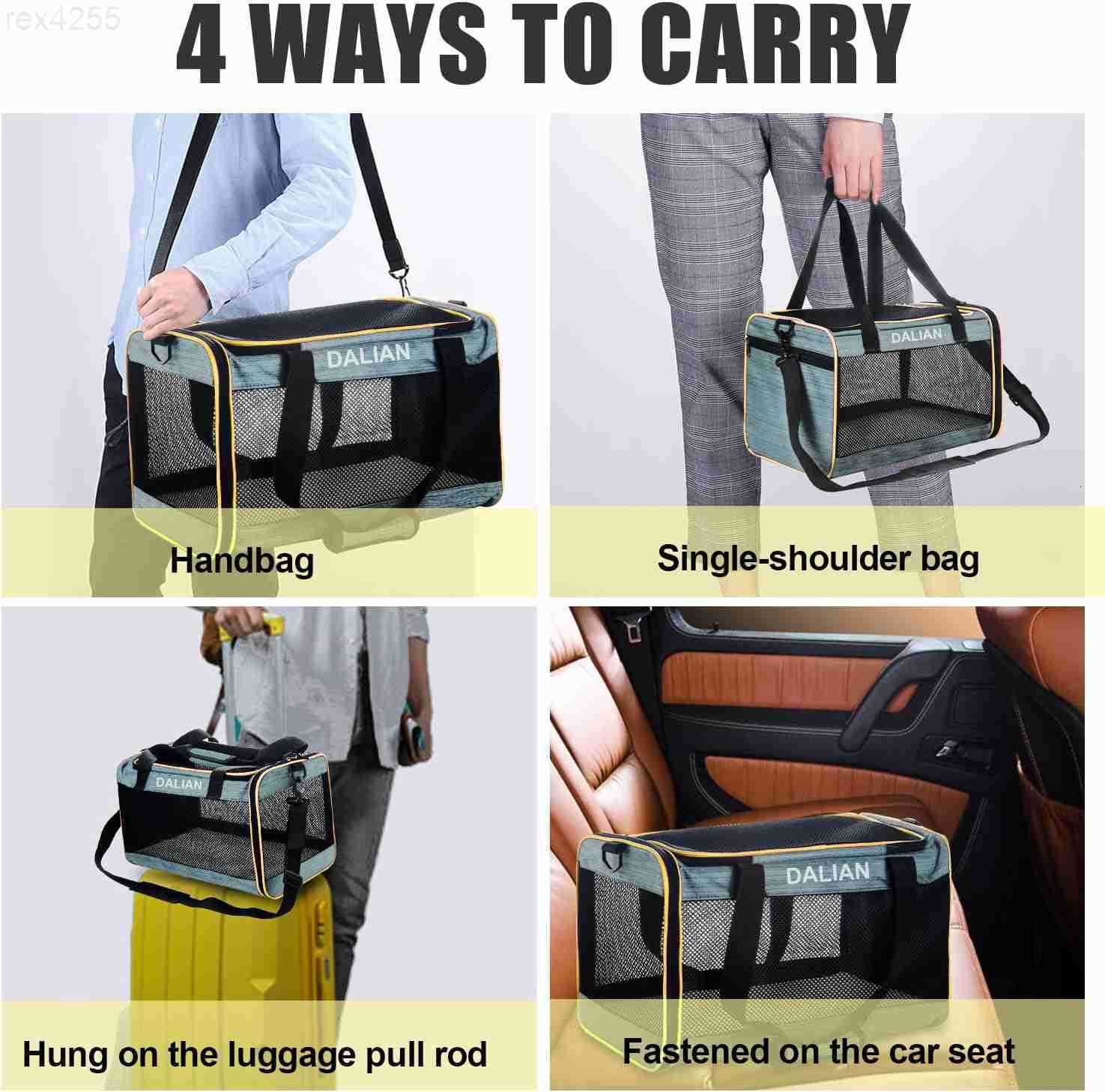 rex4255

4 WAYS TO CARRY

DALIAN

Handbag

DALIAN

Single-shoulder bag

DALIAN

Hung on the luggage pull rod

DALIAN

Fastened on the car seat