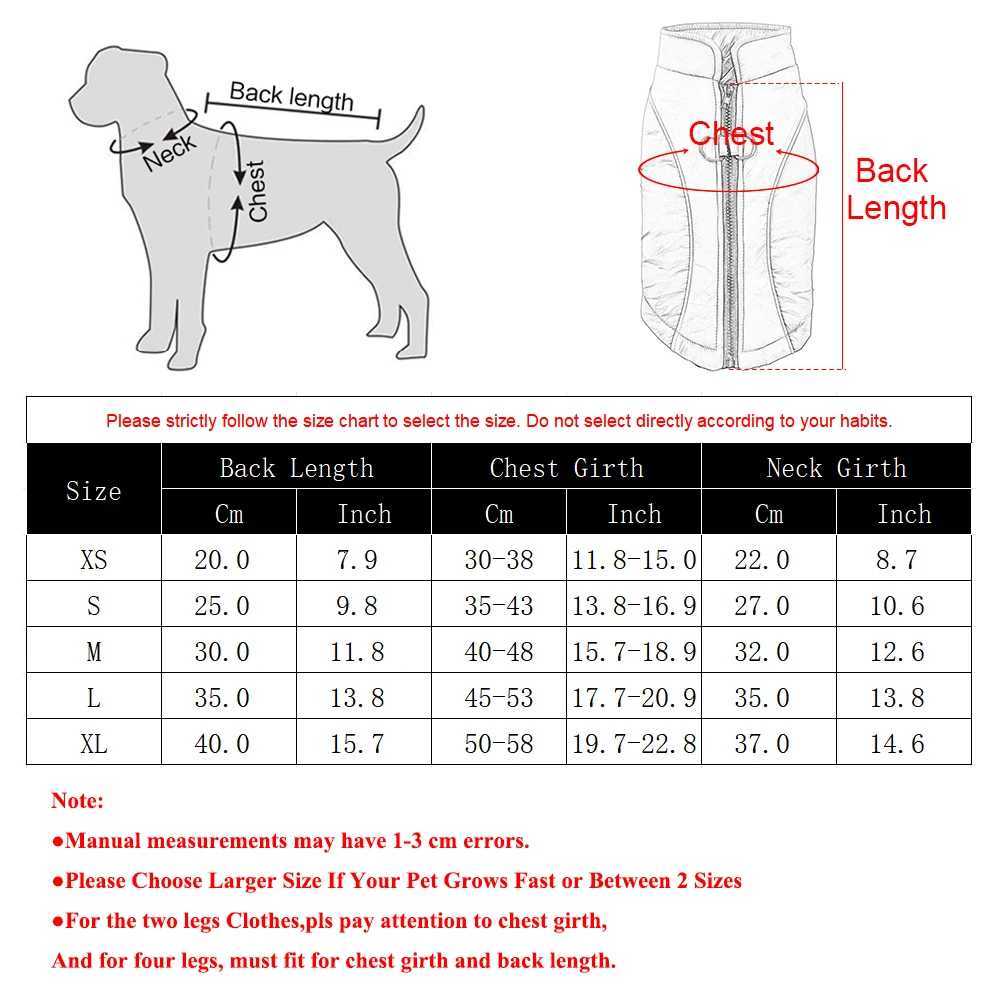 Back length

Neck

Chest

Chest

Back Length

Please strictly follow the size chart to select the size. Do not select directly according to your habits.

| Size | Back Length Cm | Back Length Inch | Chest Girth Cm | Chest Girth Inch | Neck Girth Cm | Neck Girth Inch |
|---|---|---|---|---|---|---|
| XS | 20.0 | 7.9 | 30-38 | 11.8-15.0 | 22.0 | 8.7 |
| S | 25.0 | 9.8 | 35-43 | 13.8-16.9 | 27.0 | 10.6 |
| M | 30.0 | 11.8 | 40-48 | 15.7-18.9 | 32.0 | 12.6 |
| L | 35.0 | 13.8 | 45-53 | 17.7-20.9 | 35.0 | 13.8 |
| XL | 40.0 | 15.7 | 50-58 | 19.7-22.8 | 37.0 | 14.6 |

Note:

●Manual measurements may have 1-3 cm errors.

●Please Choose Larger Size If Your Pet Grows Fast or Between 2 Sizes

●For the two legs Clothes,pls pay attention to chest girth,

And for four legs, must fit for chest girth and back length.