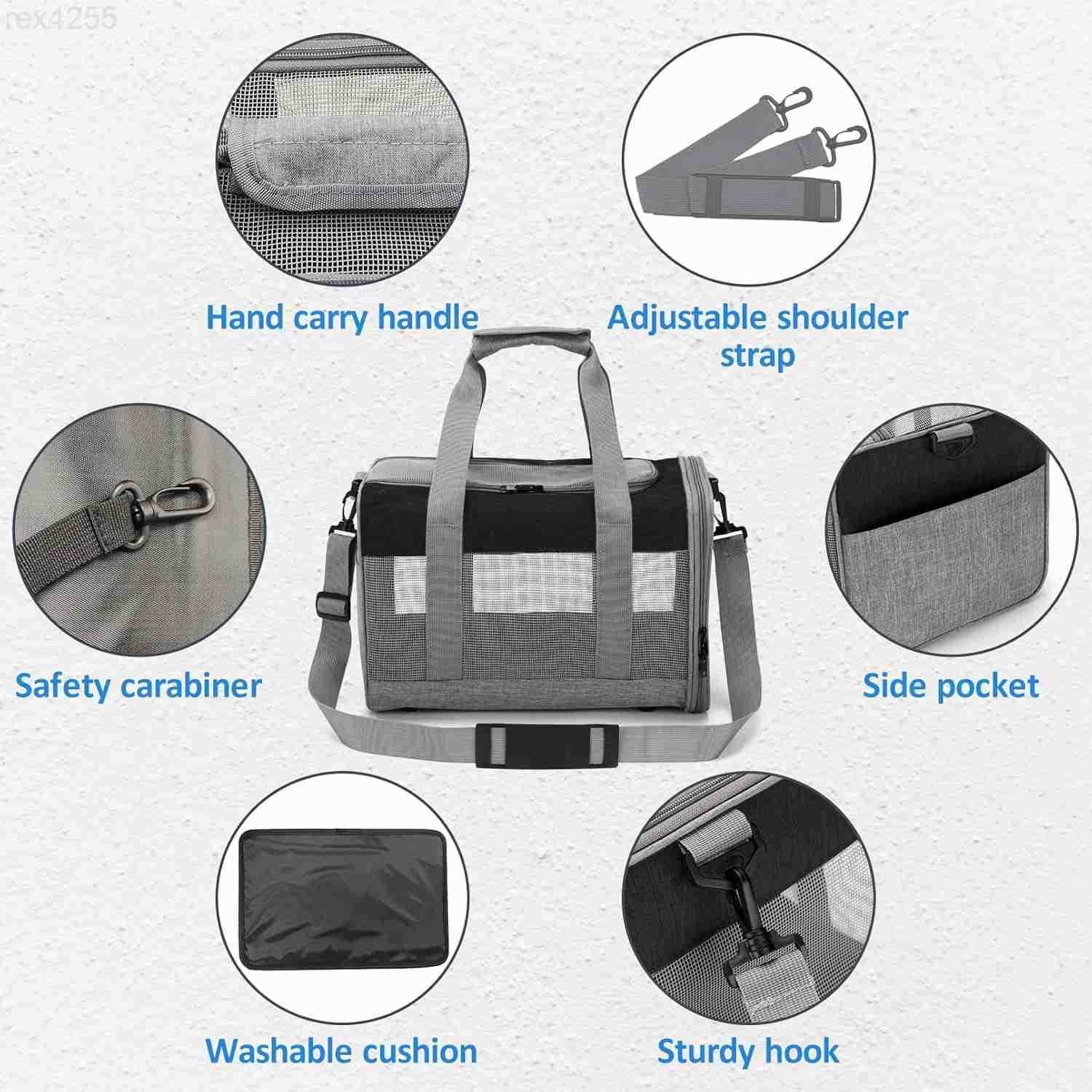 rex4255

Hand carry handle

Adjustable shoulder strap

Safety carabiner

Side pocket

Washable cushion

Sturdy hook