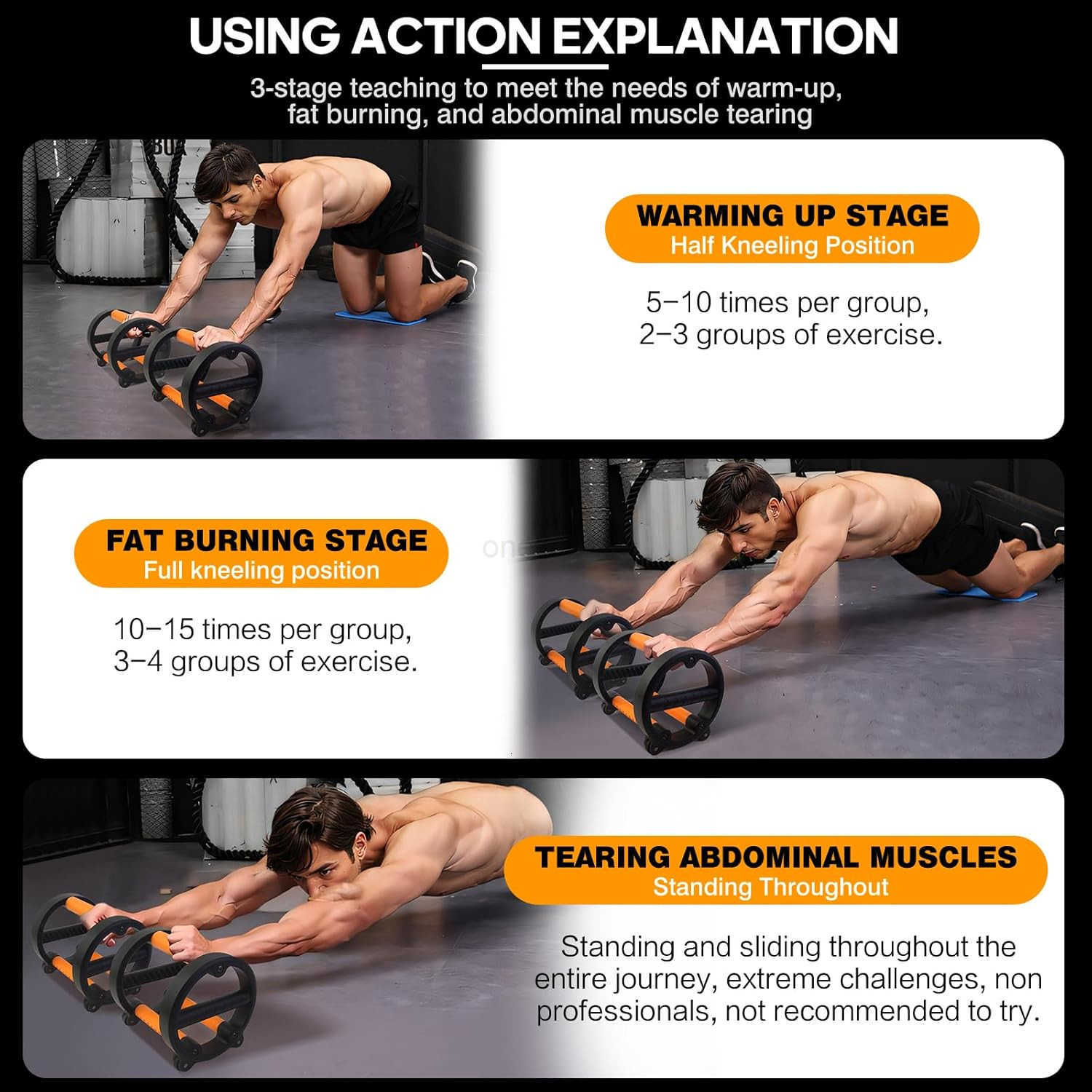 USING ACTION EXPLANATION

3-stage teaching to meet the needs of warm-up, fat burning, and abdominal muscle tearing

WARMING UP STAGE
Half Kneeling Position

5–10 times per group, 2–3 groups of exercise.

FAT BURNING STAGE
Full kneeling position

10–15 times per group, 3–4 groups of exercise.

TEARING ABDOMINAL MUSCLES
Standing Throughout

Standing and sliding throughout the entire journey, extreme challenges, non professionals, not recommended to try.