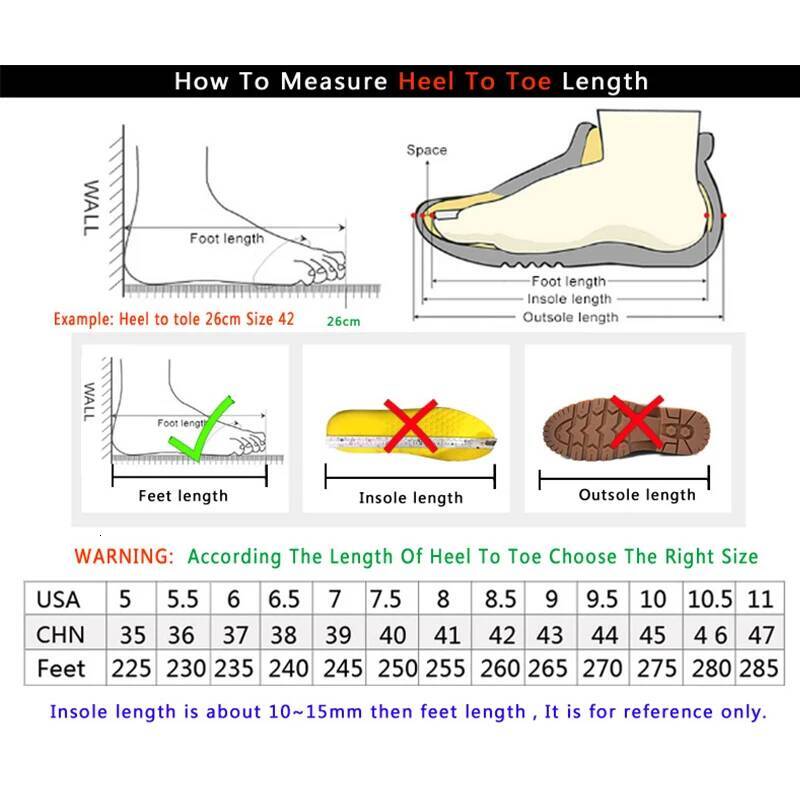 How To Measure Heel To Toe Length

WALL

Foot length

Example: Heel to tole 26cm Size 42

26cm

Space

Foot length
Insole length
Outsole length

WALL

Foot length

Feet length

Insole length

Outsole length

WARNING: According The Length Of Heel To Toe Choose The Right Size

| USA | 5 | 5.5 | 6 | 6.5 | 7 | 7.5 | 8 | 8.5 | 9 | 9.5 | 10 | 10.5 | 11 |
|---|---|---|---|---|---|---|---|---|---|---|---|---|---|
| CHN | 35 | 36 | 37 | 38 | 39 | 40 | 41 | 42 | 43 | 44 | 45 | 4 6 | 47 |
| Feet | 225 | 230 | 235 | 240 | 245 | 250 | 255 | 260 | 265 | 270 | 275 | 280 | 285 |

Insole length is about 10~15mm then feet length , It is for reference only.