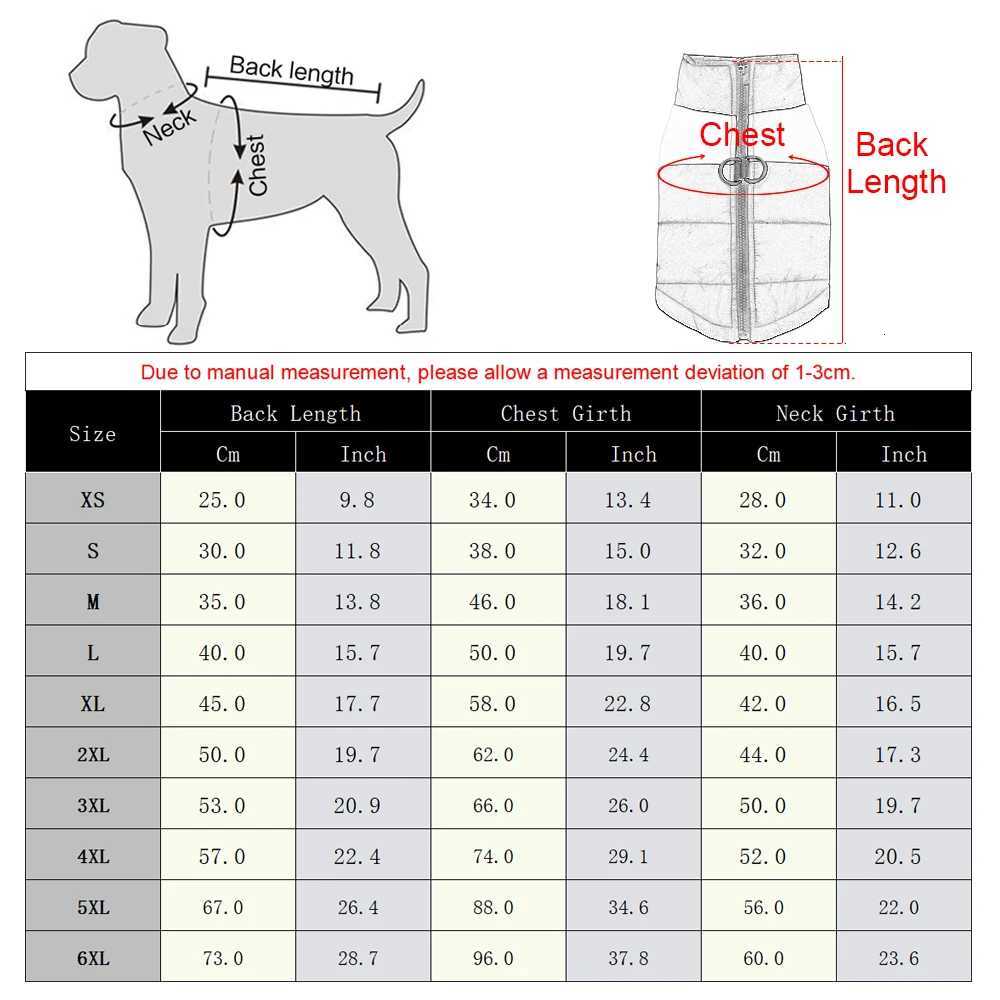 Back length
Neck
Chest

Chest
Back Length

Due to manual measurement, please allow a measurement deviation of 1-3cm.

| Size | Back Length Cm | Back Length Inch | Chest Girth Cm | Chest Girth Inch | Neck Girth Cm | Neck Girth Inch |
|---|---|---|---|---|---|---|
| XS | 25.0 | 9.8 | 34.0 | 13.4 | 28.0 | 11.0 |
| S | 30.0 | 11.8 | 38.0 | 15.0 | 32.0 | 12.6 |
| M | 35.0 | 13.8 | 46.0 | 18.1 | 36.0 | 14.2 |
| L | 40.0 | 15.7 | 50.0 | 19.7 | 40.0 | 15.7 |
| XL | 45.0 | 17.7 | 58.0 | 22.8 | 42.0 | 16.5 |
| 2XL | 50.0 | 19.7 | 62.0 | 24.4 | 44.0 | 17.3 |
| 3XL | 53.0 | 20.9 | 66.0 | 26.0 | 50.0 | 19.7 |
| 4XL | 57.0 | 22.4 | 74.0 | 29.1 | 52.0 | 20.5 |
| 5XL | 67.0 | 26.4 | 88.0 | 34.6 | 56.0 | 22.0 |
| 6XL | 73.0 | 28.7 | 96.0 | 37.8 | 60.0 | 23.6 |