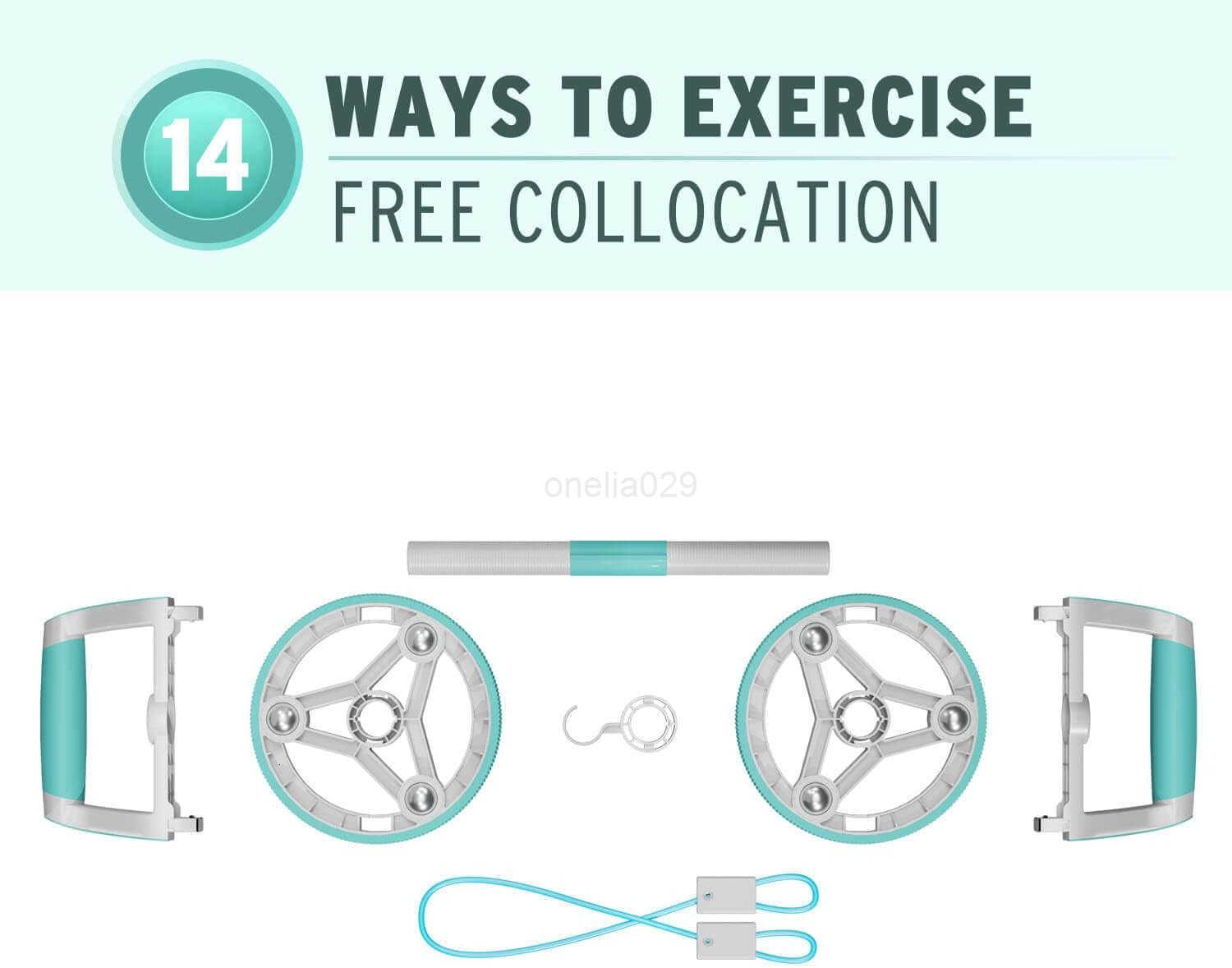 14 WAYS TO EXERCISE
FREE COLLOCATION

onelia029